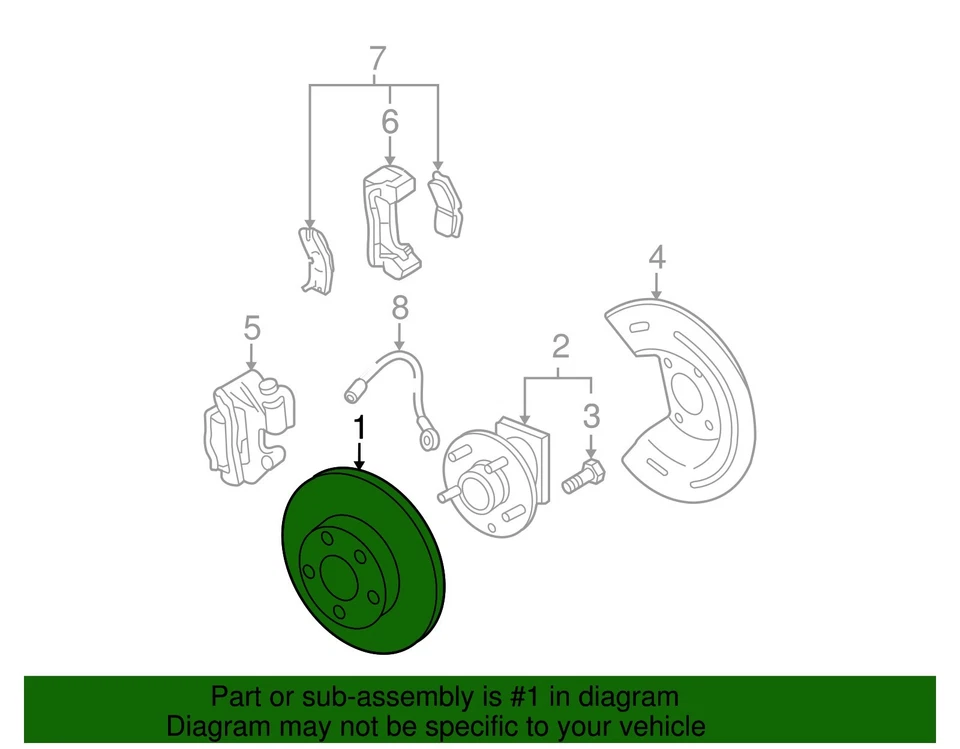 7
6
4
8
5
2
3
1

Part or sub-assembly is #1 in diagram
Diagram may not be specific to your vehicle