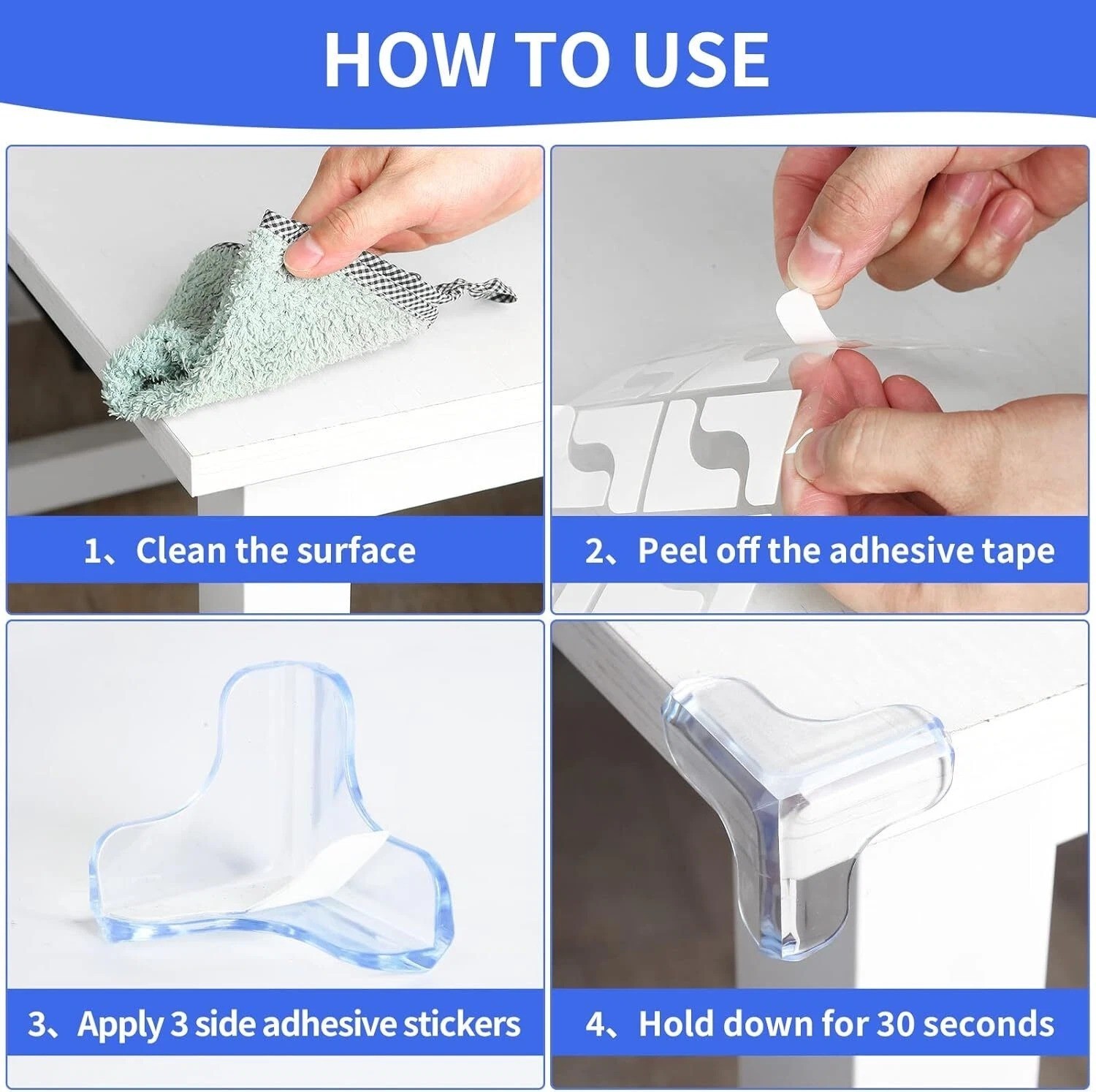 HOW TO USE

1、Clean the surface

2、Peel off the adhesive tape

3、Apply 3 side adhesive stickers

4、Hold down for 30 seconds