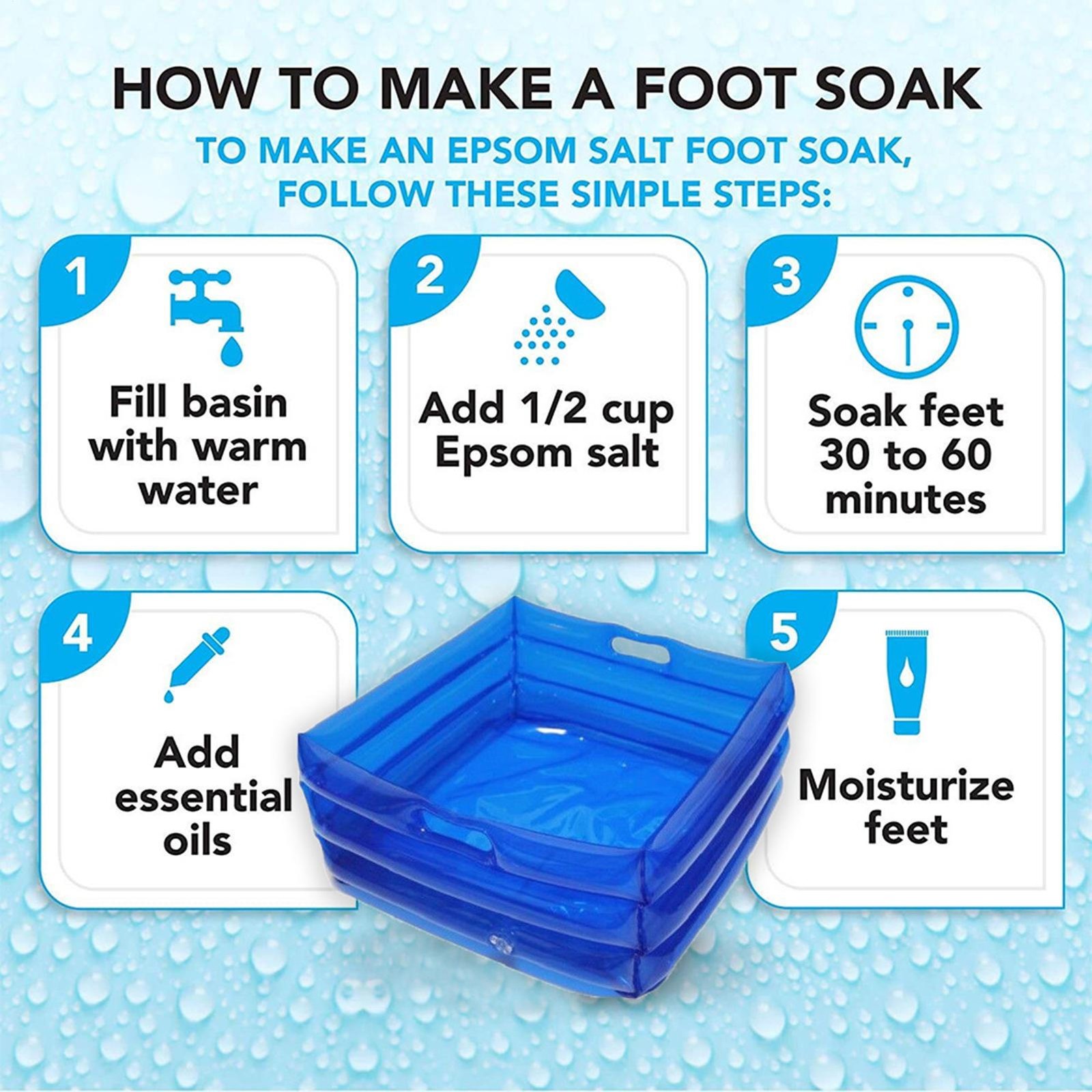 HOW TO MAKE A FOOT SOAK

TO MAKE AN EPSOM SALT FOOT SOAK, FOLLOW THESE SIMPLE STEPS:

1
Fill basin with warm water

2
Add 1/2 cup Epsom salt

3
Soak feet 30 to 60 minutes

4
Add essential oils

5
Moisturize feet