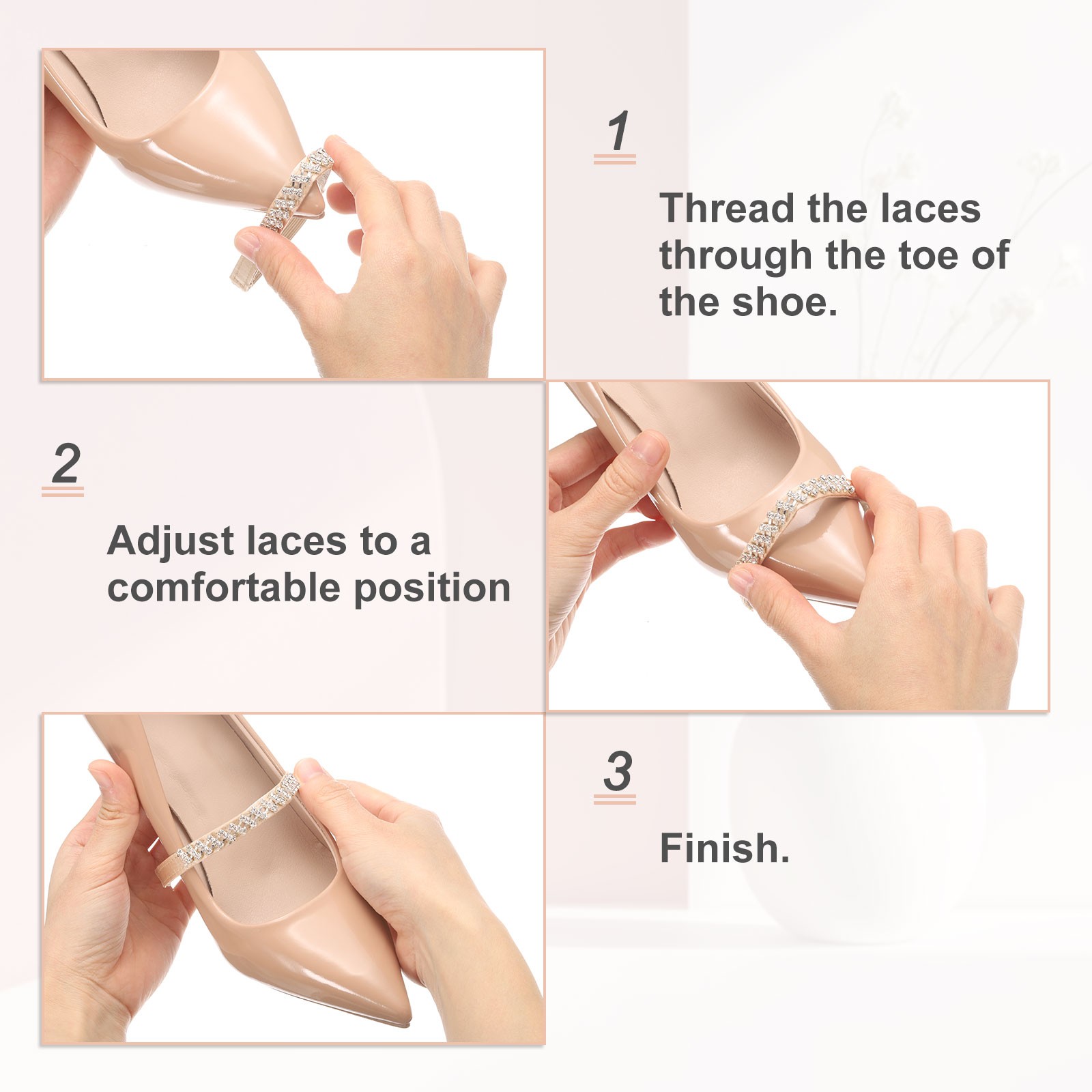 1

Thread the laces through the toe of the shoe.

2

Adjust laces to a comfortable position

3

Finish.