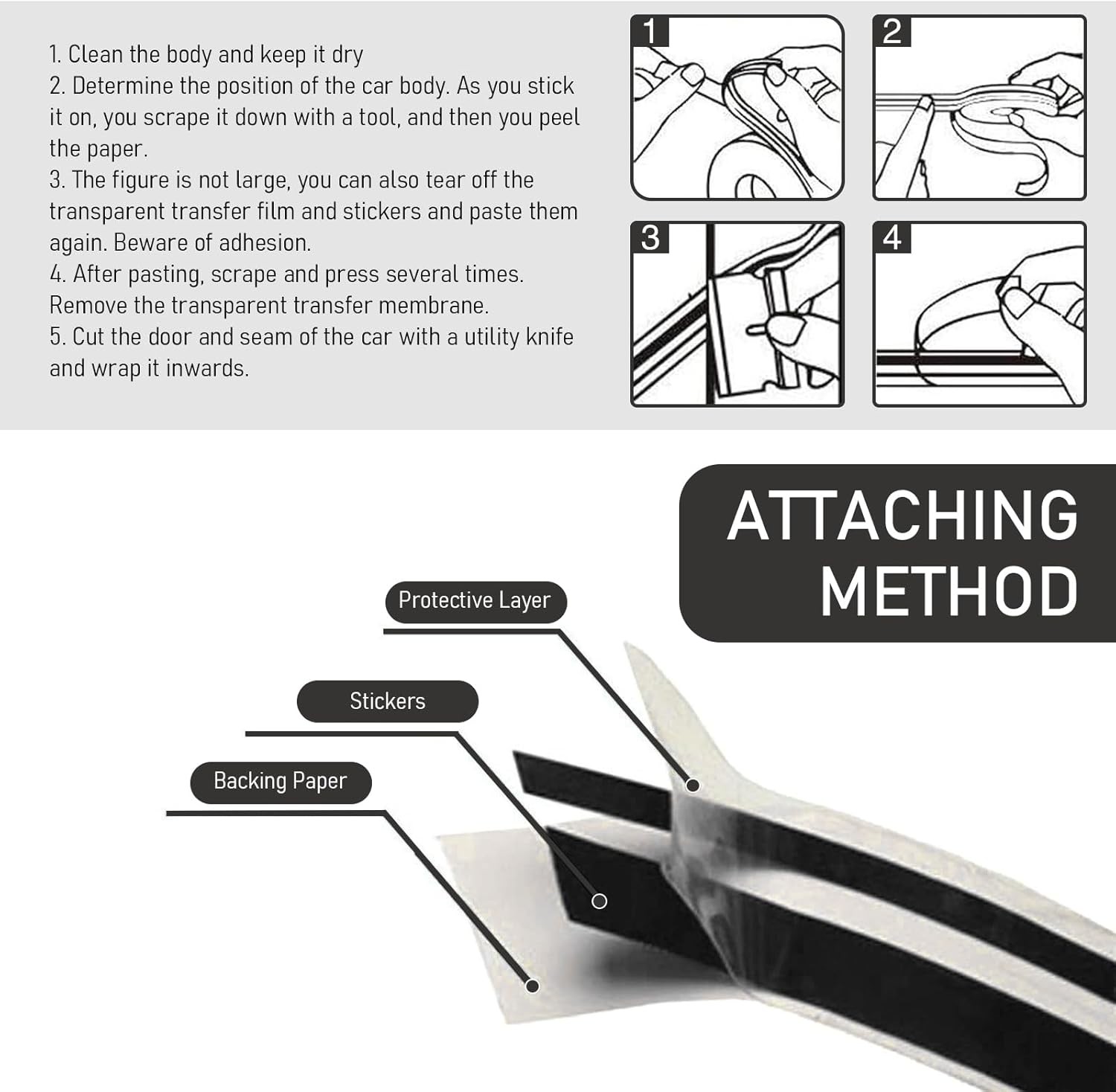 1. Clean the body and keep it dry
2. Determine the position of the car body. As you stick it on, you scrape it down with a tool, and then you peel the paper.
3. The figure is not large, you can also tear off the transparent transfer film and stickers and paste them again. Beware of adhesion.
4. After pasting, scrape and press several times. Remove the transparent transfer membrane.
5. Cut the door and seam of the car with a utility knife and wrap it inwards.

1

2

3

4

ATTACHING METHOD

Protective Layer

Stickers

Backing Paper