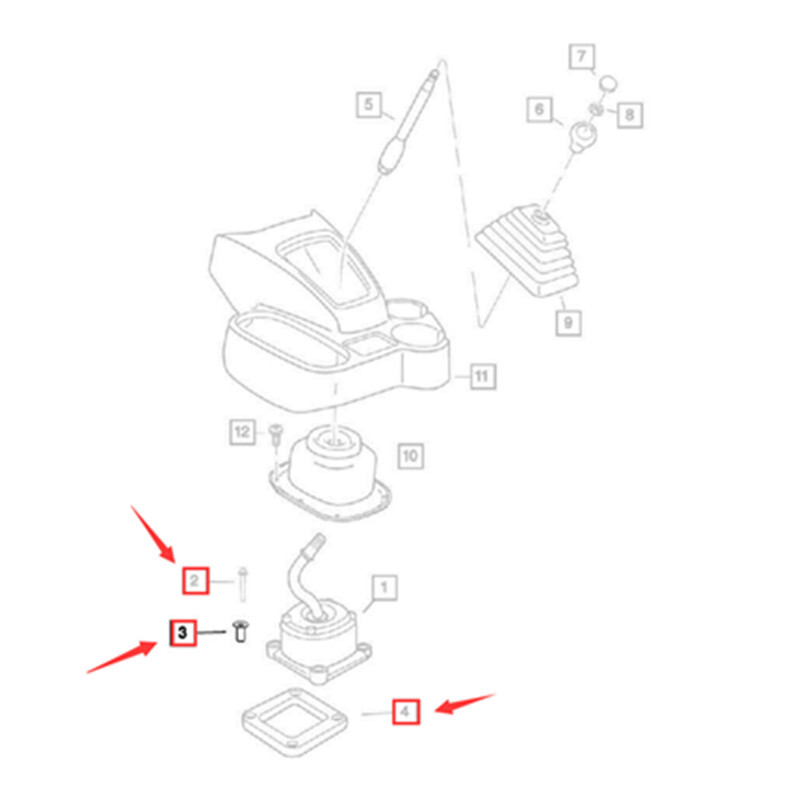 7
5
6
8
9
11
12
10
2
1
3
4