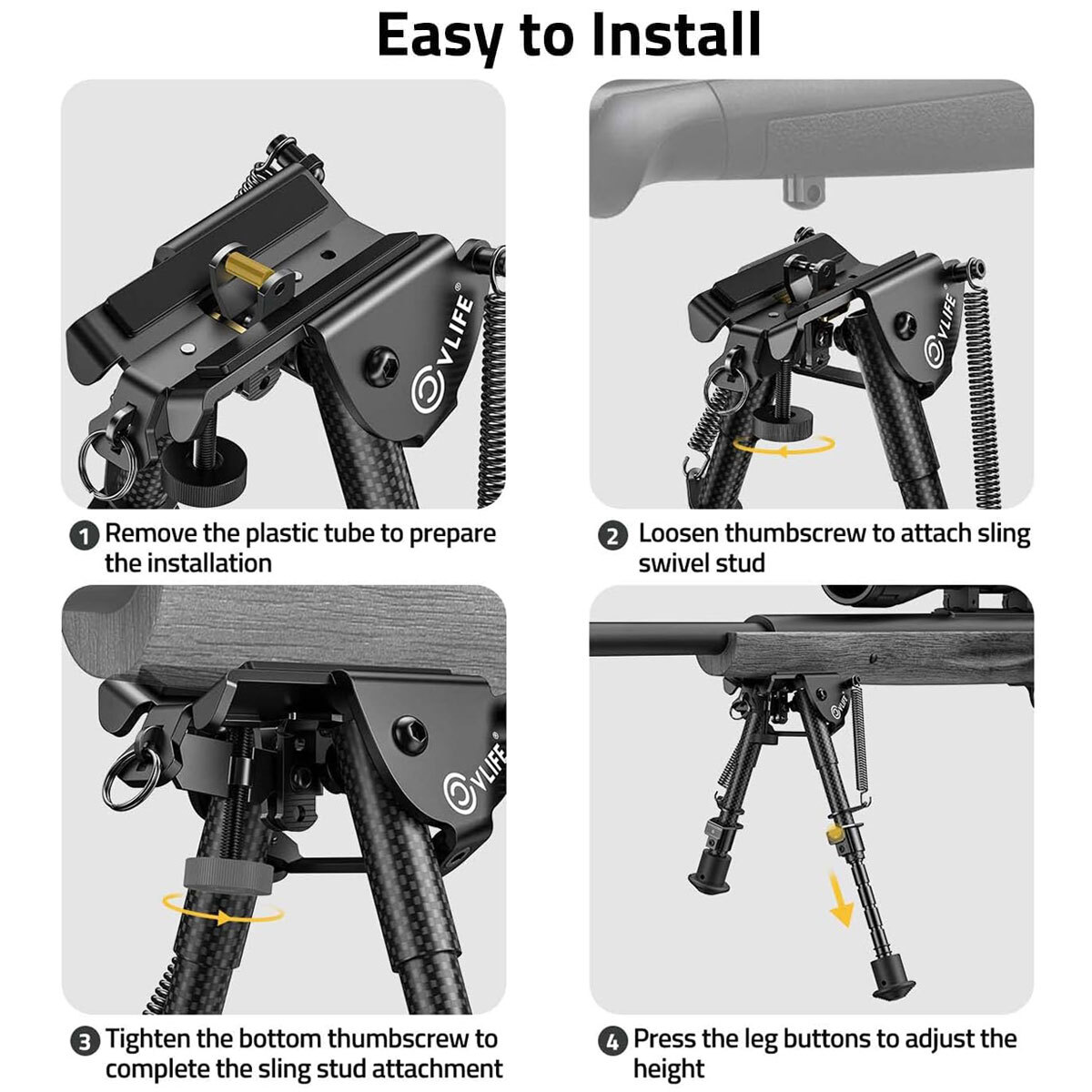 Easy to Install

CVLIFE®

1 Remove the plastic tube to prepare the installation

CVLIFE®

2 Loosen thumbscrew to attach sling swivel stud

CVLIFE®

3 Tighten the bottom thumbscrew to complete the sling stud attachment

CVLIFE

4 Press the leg buttons to adjust the height