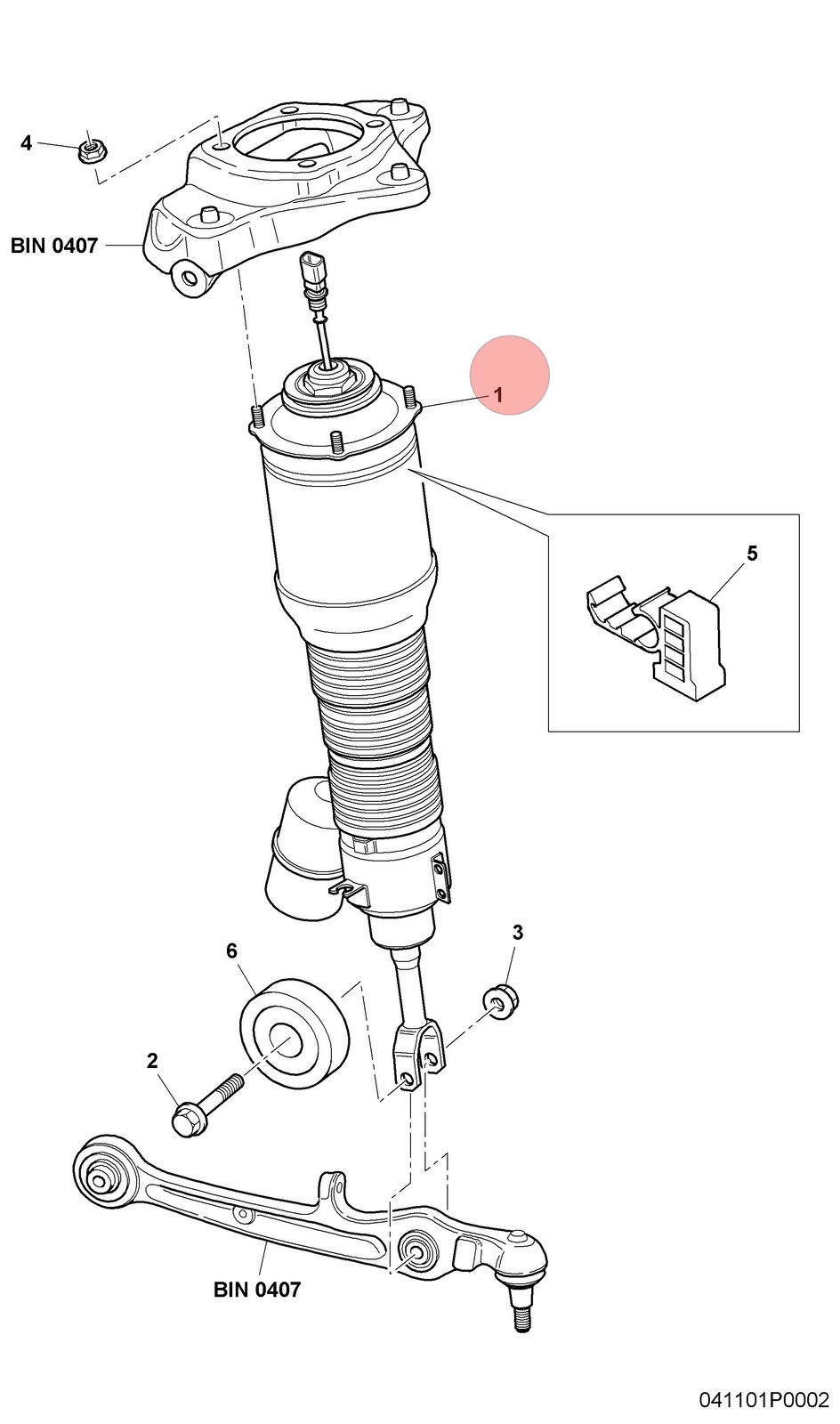 4

BIN 0407

1

5

6

3

2

BIN 0407

041101P0002