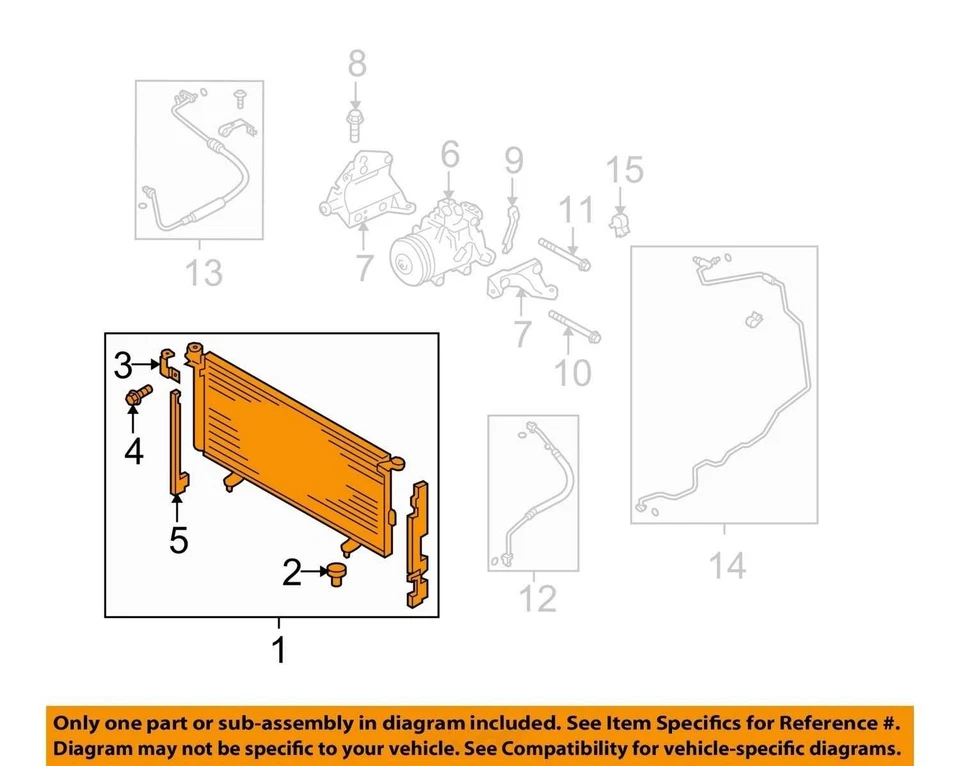 8
13
6
9
15
11
7
7
10
3
4
5
2
1
12
14

Only one part or sub-assembly in diagram included. See Item Specifics for Reference #. Diagram may not be specific to your vehicle. See Compatibility for vehicle-specific diagrams.