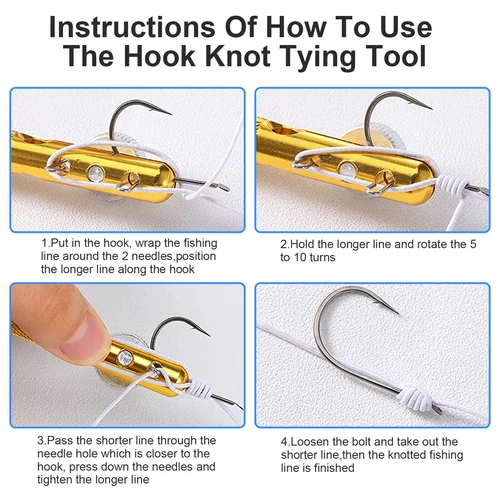 Instructions Of How To Use The Hook Knot Tying Tool

1.Put in the hook, wrap the fishing line around the 2 needles,position the longer line along the hook

2.Hold the longer line and rotate the 5 to 10 turns

3.Pass the shorter line through the needle hole which is closer to the hook, press down the needles and tighten the longer line

4.Loosen the bolt and take out the shorter line,then the knotted fishing line is finished