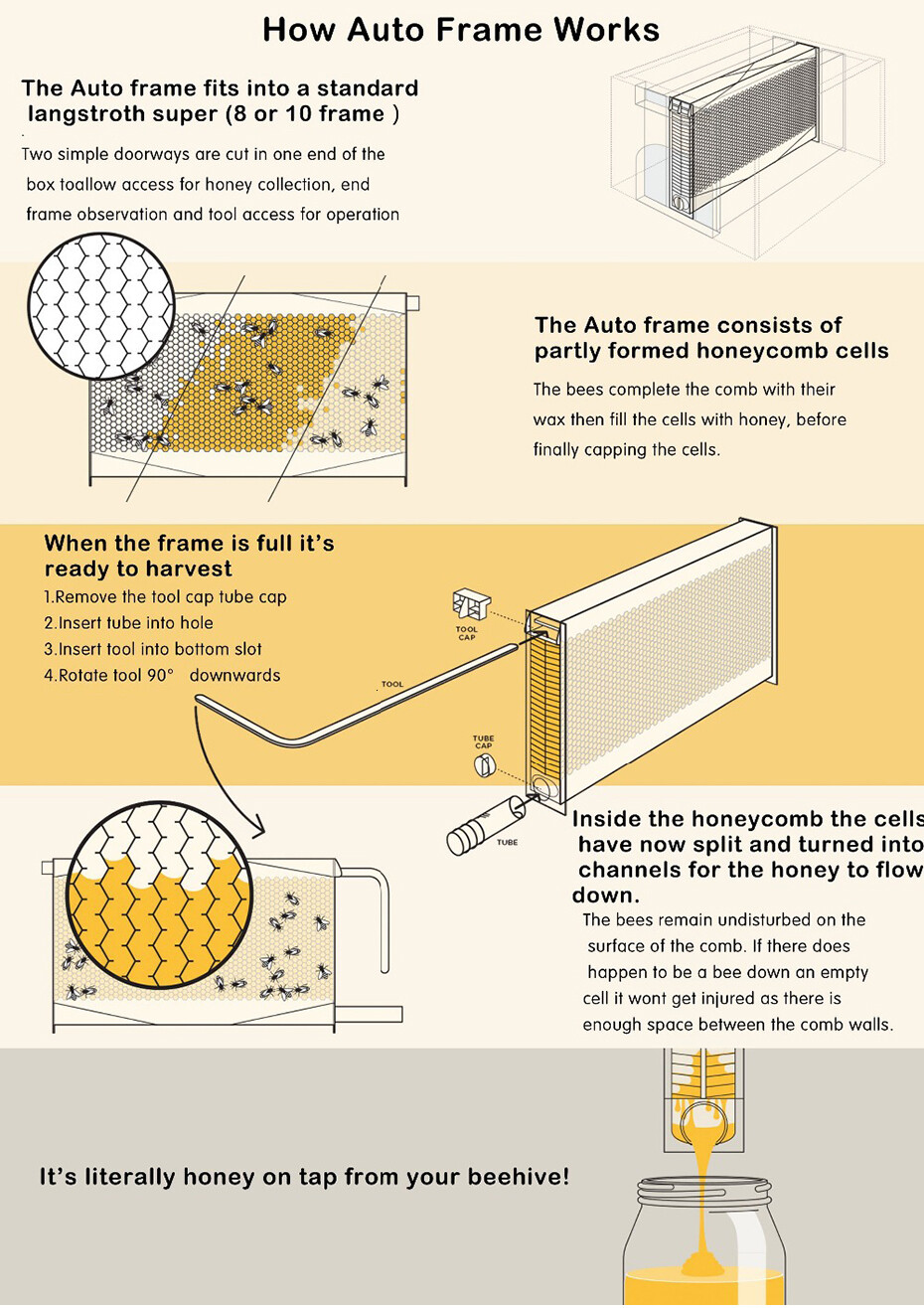 How Auto Frame Works

The Auto frame fits into a standard langstroth super (8 or 10 frame )

Two simple doorways are cut in one end of the box toallow access for honey collection, end frame observation and tool access for operation

The Auto frame consists of partly formed honeycomb cells

The bees complete the comb with their wax then fill the cells with honey, before finally capping the cells.

When the frame is full it's ready to harvest

1.Remove the tool cap tube cap
2.Insert tube into hole
3.Insert tool into bottom slot
4.Rotate tool 90° downwards

TOOL CAP

TOOL

TUBE CAP

TUBE

Inside the honeycomb the cells have now split and turned into channels for the honey to flow down.

The bees remain undisturbed on the surface of the comb. If there does happen to be a bee down an empty cell it wont get injured as there is enough space between the comb walls.

It's literally honey on tap from your beehive!