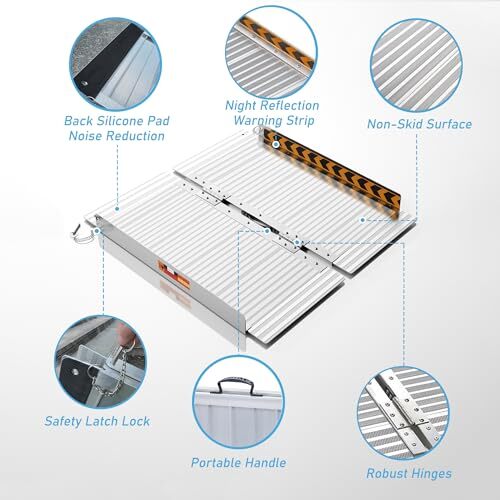 Back Silicone Pad
Noise Reduction

Night Reflection
Warning Strip

Non-Skid Surface

Safety Latch Lock

Portable Handle

Robust Hinges