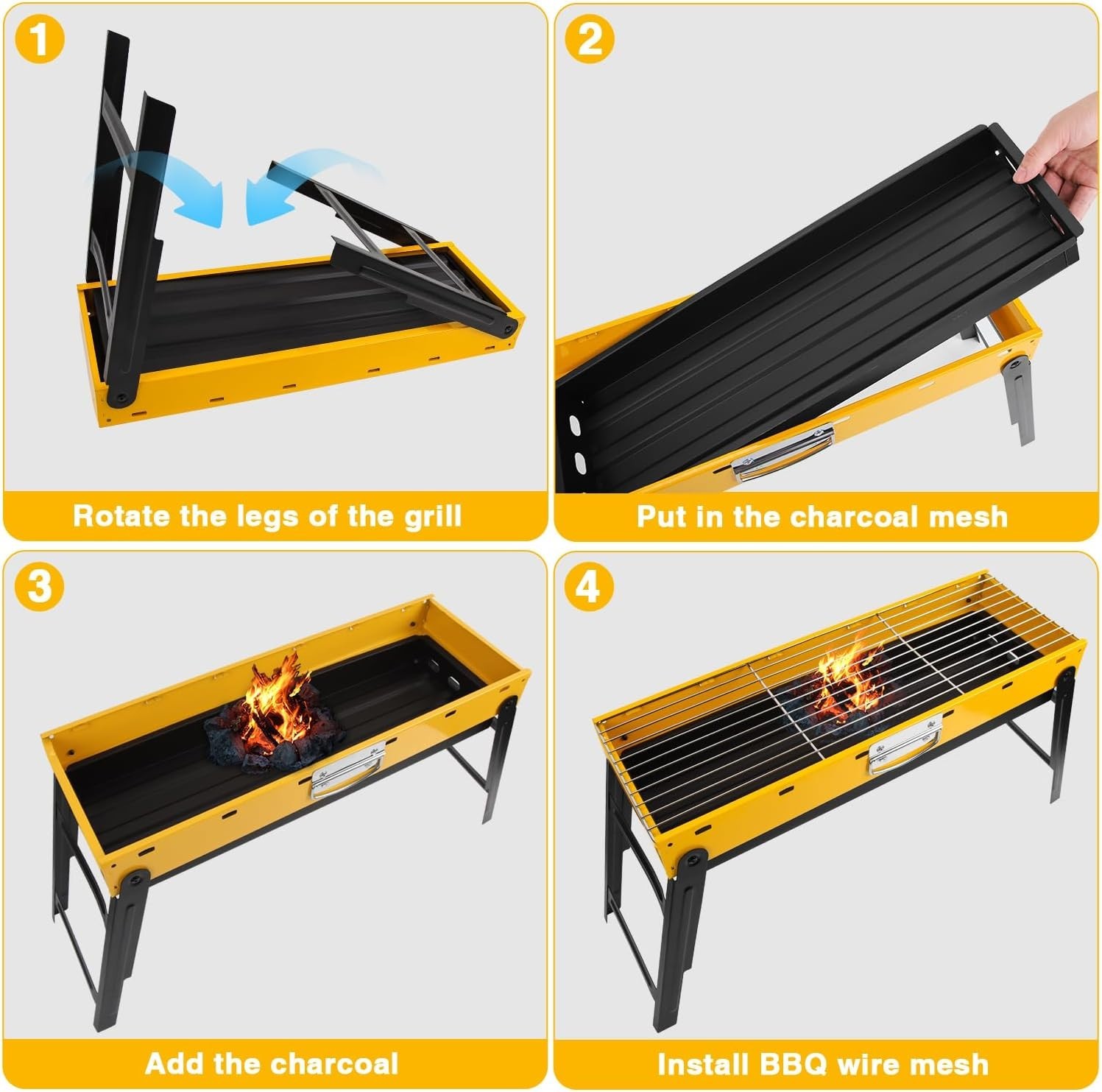 1

Rotate the legs of the grill

2

Put in the charcoal mesh

3

Add the charcoal

4

Install BBQ wire mesh