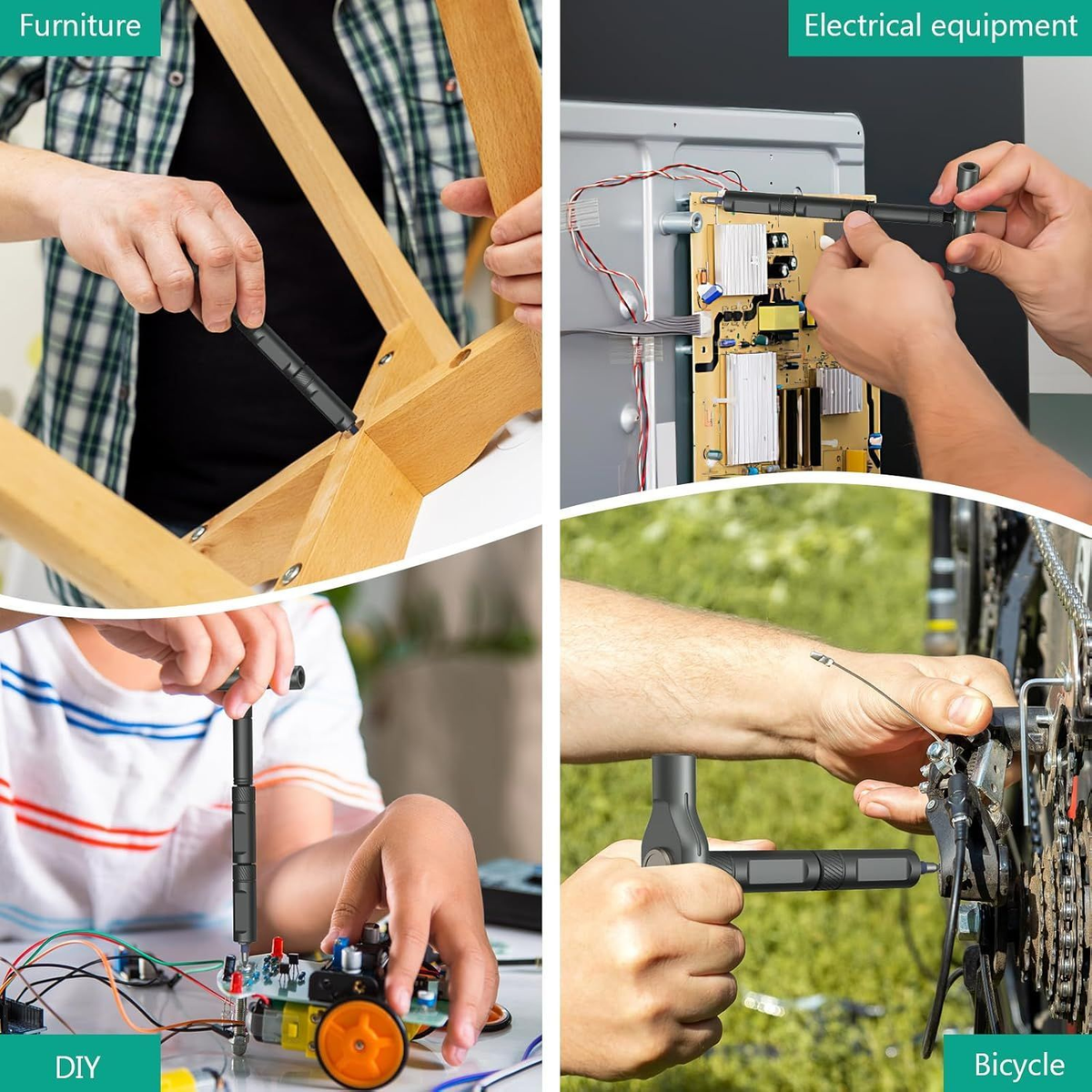 Furniture

Electrical equipment

DIY

Bicycle