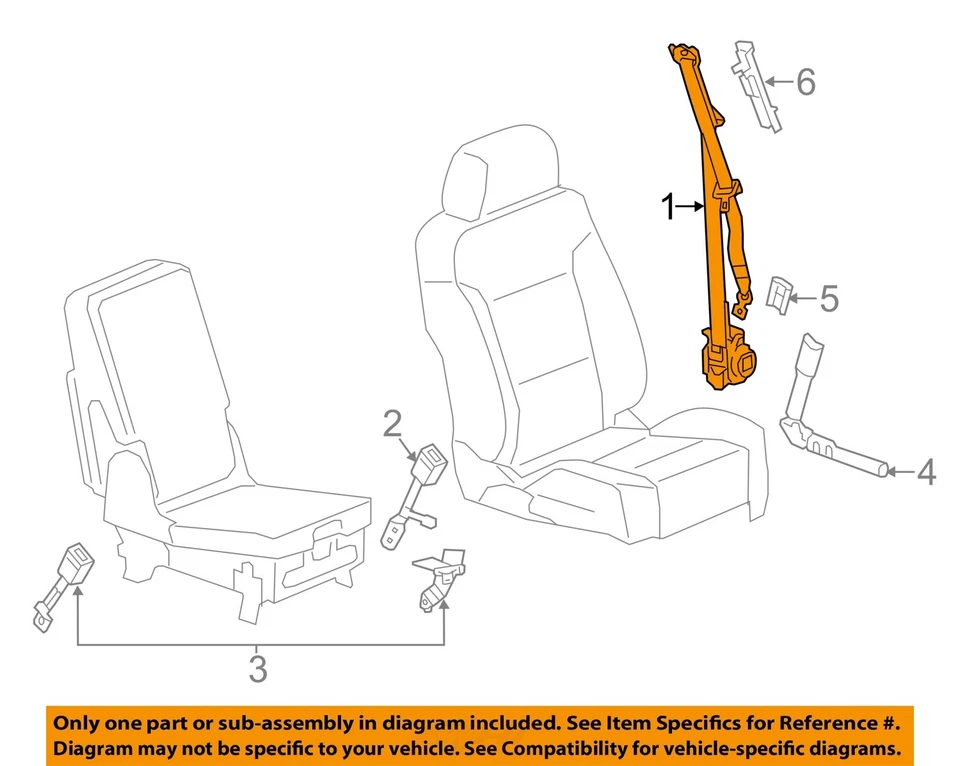 6

1

5

2

4

3

Only one part or sub-assembly in diagram included. See Item Specifics for Reference #. Diagram may not be specific to your vehicle. See Compatibility for vehicle-specific diagrams.