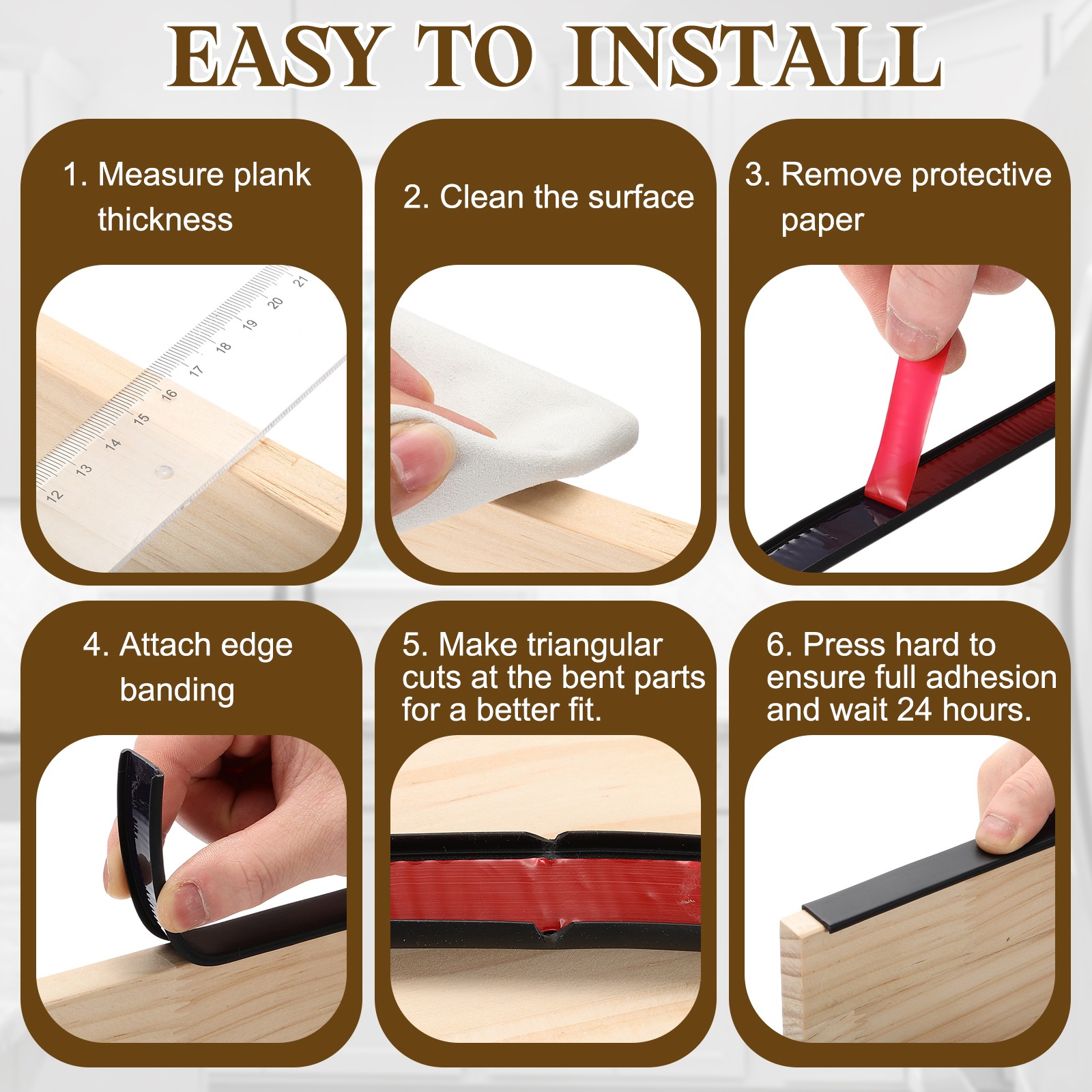 EASY TO INSTALL

1. Measure plank thickness

12 13 14 15 16 17 18 19 20 21

2. Clean the surface

3. Remove protective paper

4. Attach edge banding

5. Make triangular cuts at the bent parts for a better fit.

6. Press hard to ensure full adhesion and wait 24 hours.