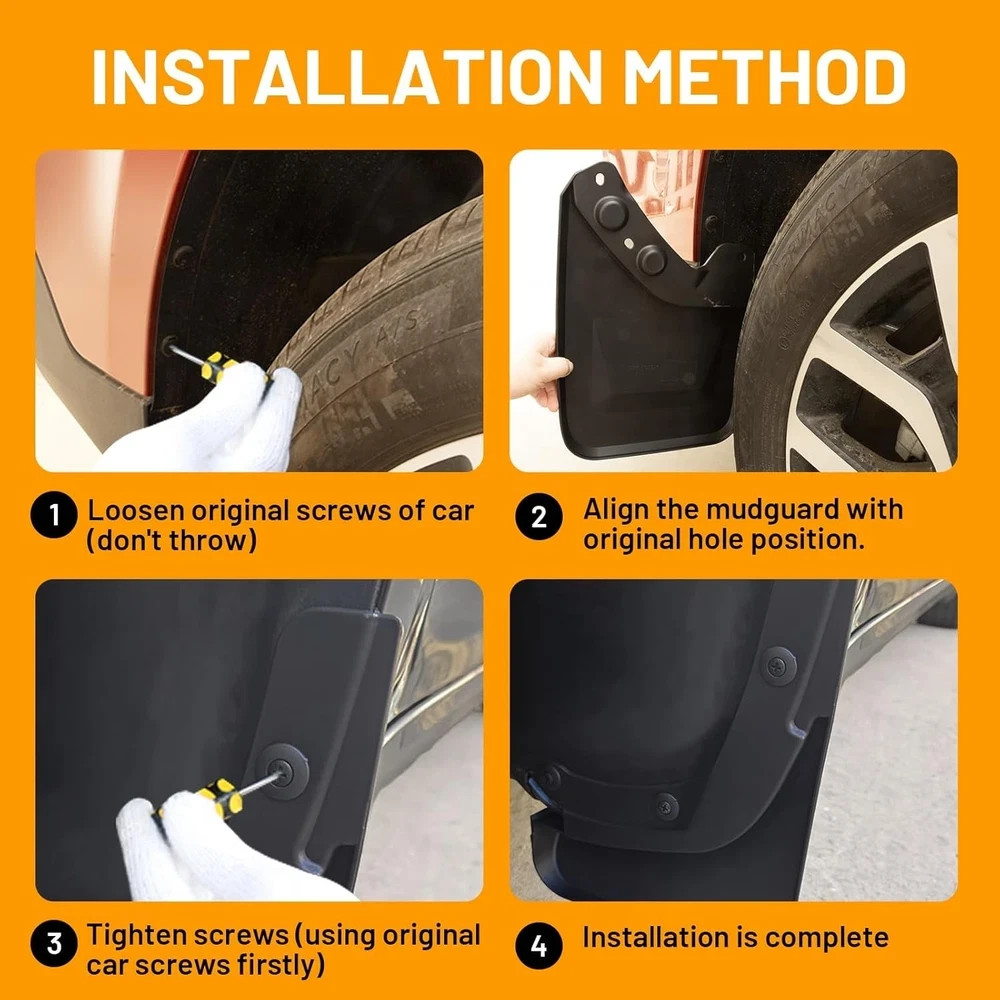 INSTALLATION METHOD

1 Loosen original screws of car (don't throw)

2 Align the mudguard with original hole position.

3 Tighten screws (using original car screws firstly)

4 Installation is complete