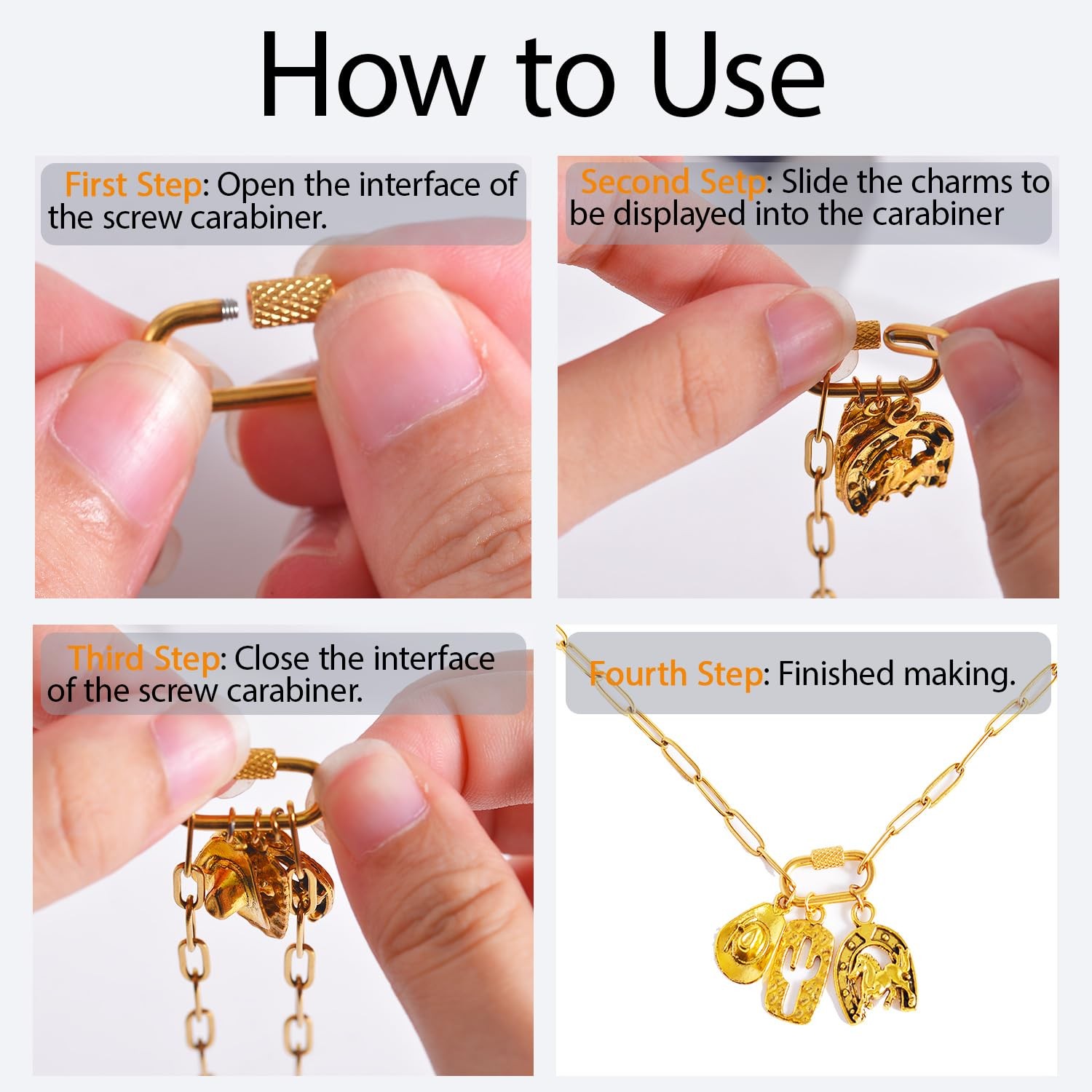 How to Use

First Step: Open the interface of the screw carabiner.

Second Setp: Slide the charms to be displayed into the carabiner

Third Step: Close the interface of the screw carabiner.

Fourth Step: Finished making.