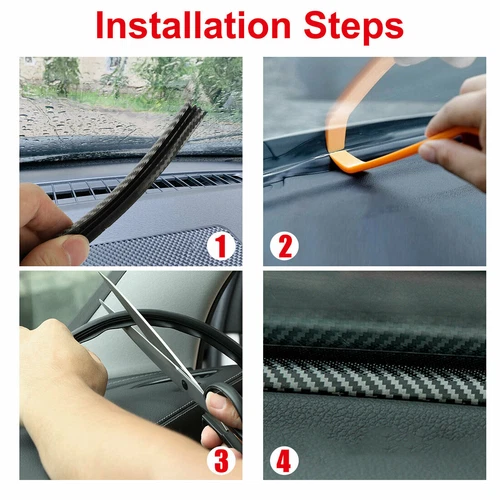 Installation Steps

1

2

3

4