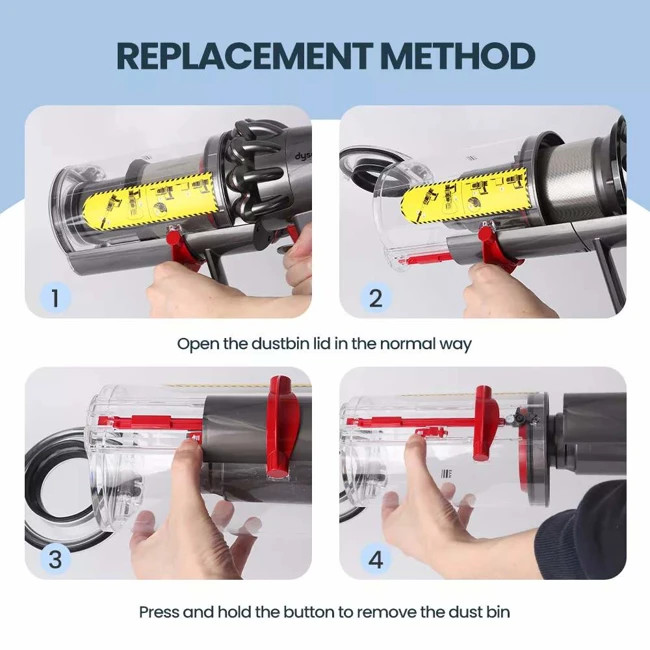 REPLACEMENT METHOD

dys

1

2

Open the dustbin lid in the normal way

3

4

Press and hold the button to remove the dust bin