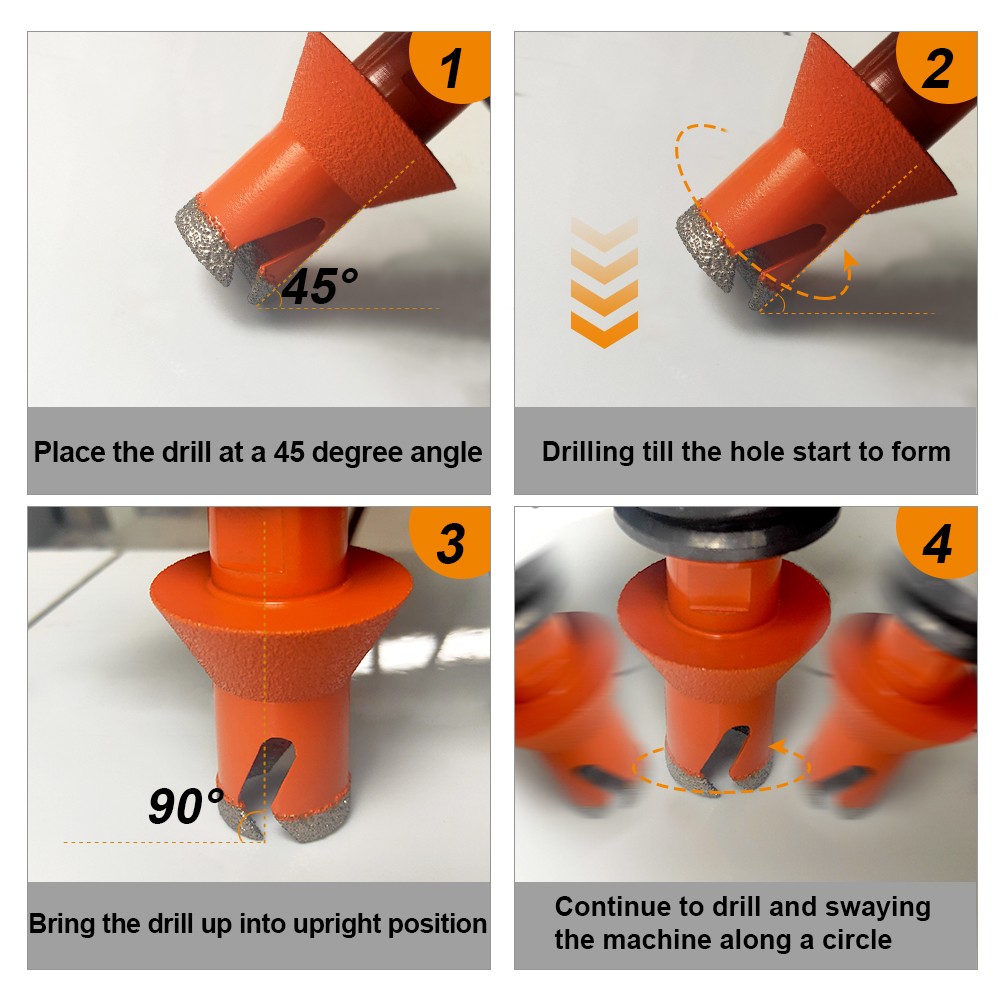 1

45°

Place the drill at a 45 degree angle

2

Drilling till the hole start to form

3

90°

Bring the drill up into upright position

4

Continue to drill and swaying the machine along a circle