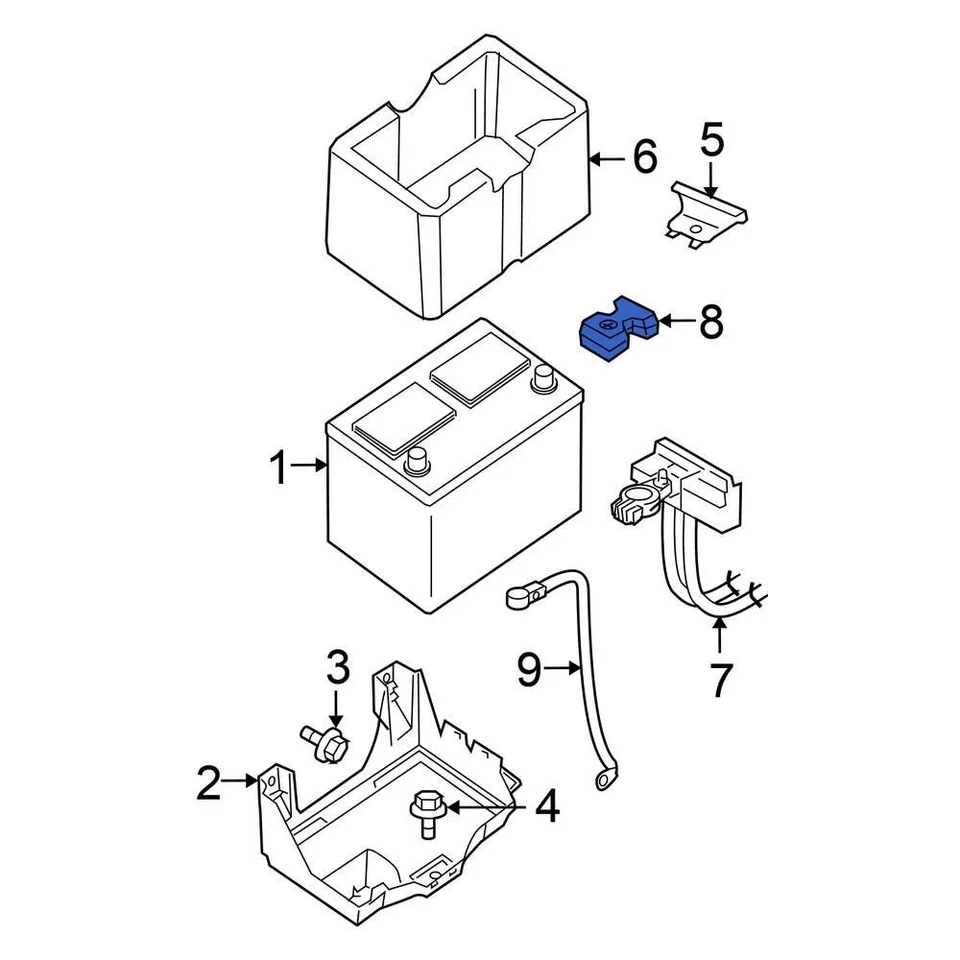 6
5
8
1
7
9
3
2
4