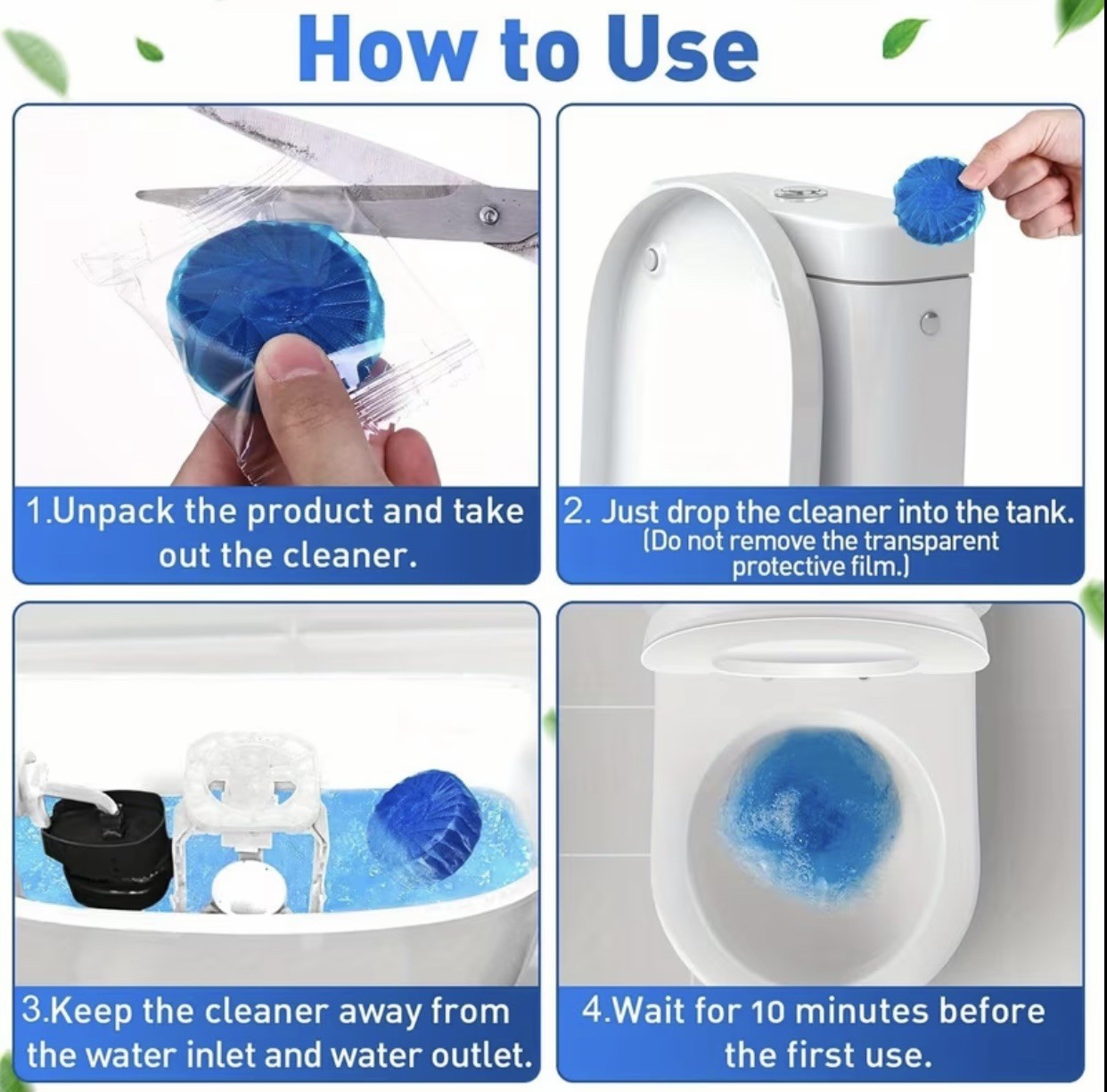 How to Use

1.Unpack the product and take out the cleaner.

2. Just drop the cleaner into the tank. (Do not remove the transparent protective film.)

3.Keep the cleaner away from the water inlet and water outlet.

4.Wait for 10 minutes before the first use.