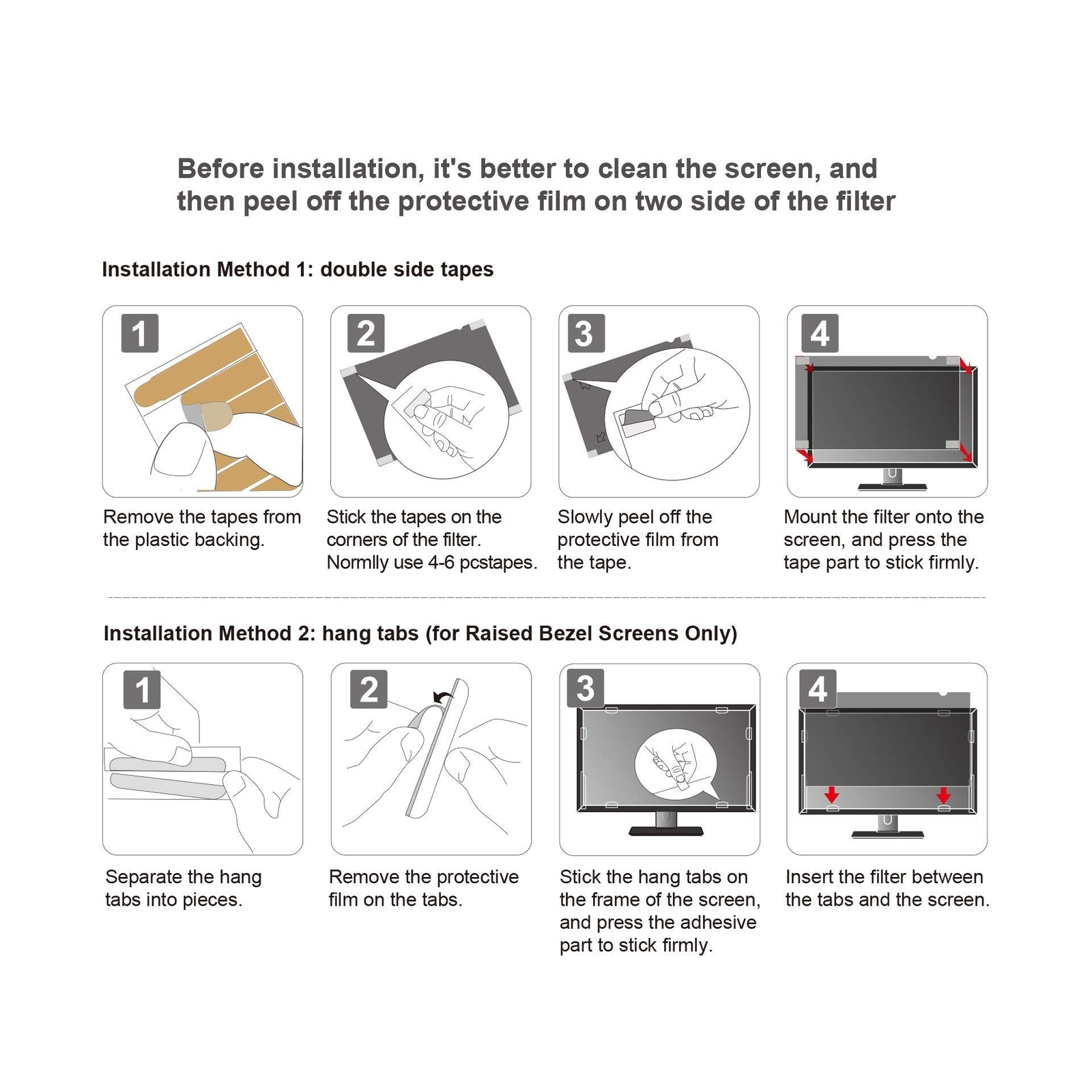 Before installation, it's better to clean the screen, and then peel off the protective film on two side of the filter

Installation Method 1: double side tapes

1

Remove the tapes from the plastic backing.

2

Stick the tapes on the corners of the filter. Normlly use 4-6 pcstapes.

3

Slowly peel off the protective film from the tape.

4

Mount the filter onto the screen, and press the tape part to stick firmly.

Installation Method 2: hang tabs (for Raised Bezel Screens Only)

1

Separate the hang tabs into pieces.

2

Remove the protective film on the tabs.

3

Stick the hang tabs on the frame of the screen, and press the adhesive part to stick firmly.

4

Insert the filter between the tabs and the screen.