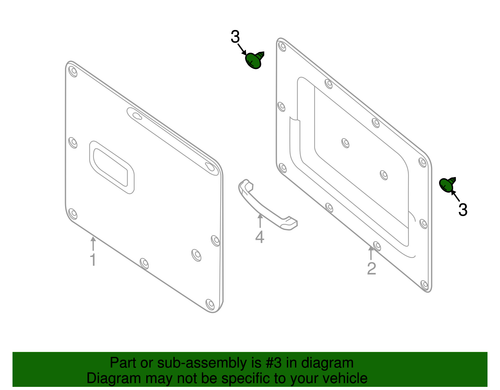 3
3
1
4
2
Part or sub-assembly is #3 in diagram
Diagram may not be specific to your vehicle