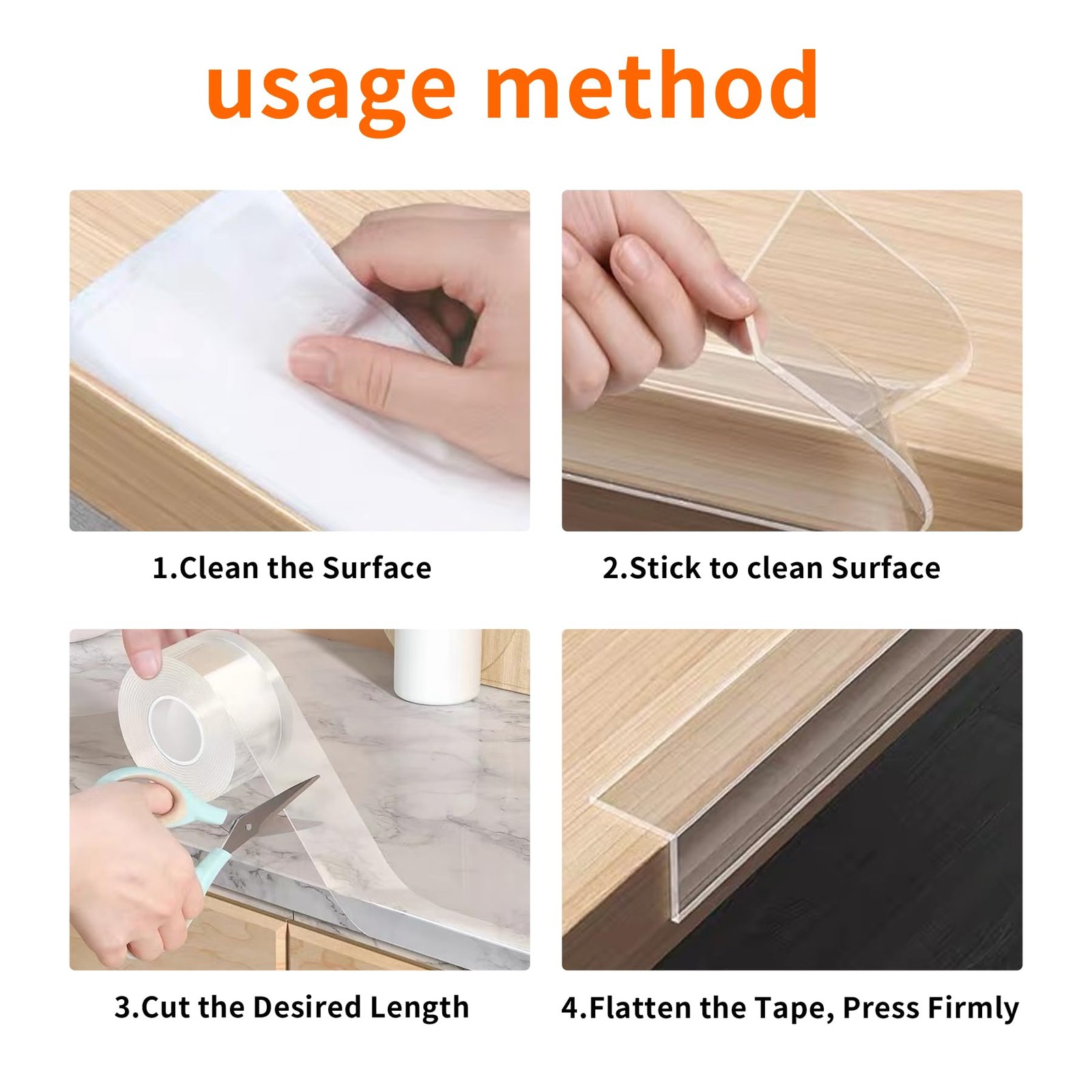 usage method

1.Clean the Surface

2.Stick to clean Surface

3.Cut the Desired Length

4.Flatten the Tape, Press Firmly