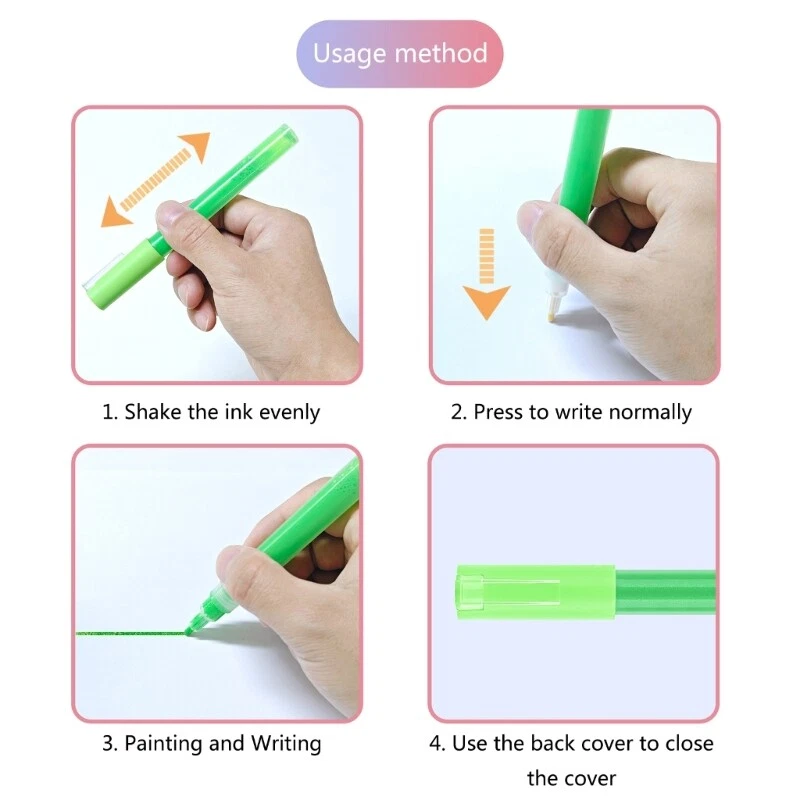 Usage method

1. Shake the ink evenly

2. Press to write normally

3. Painting and Writing

4. Use the back cover to close the cover