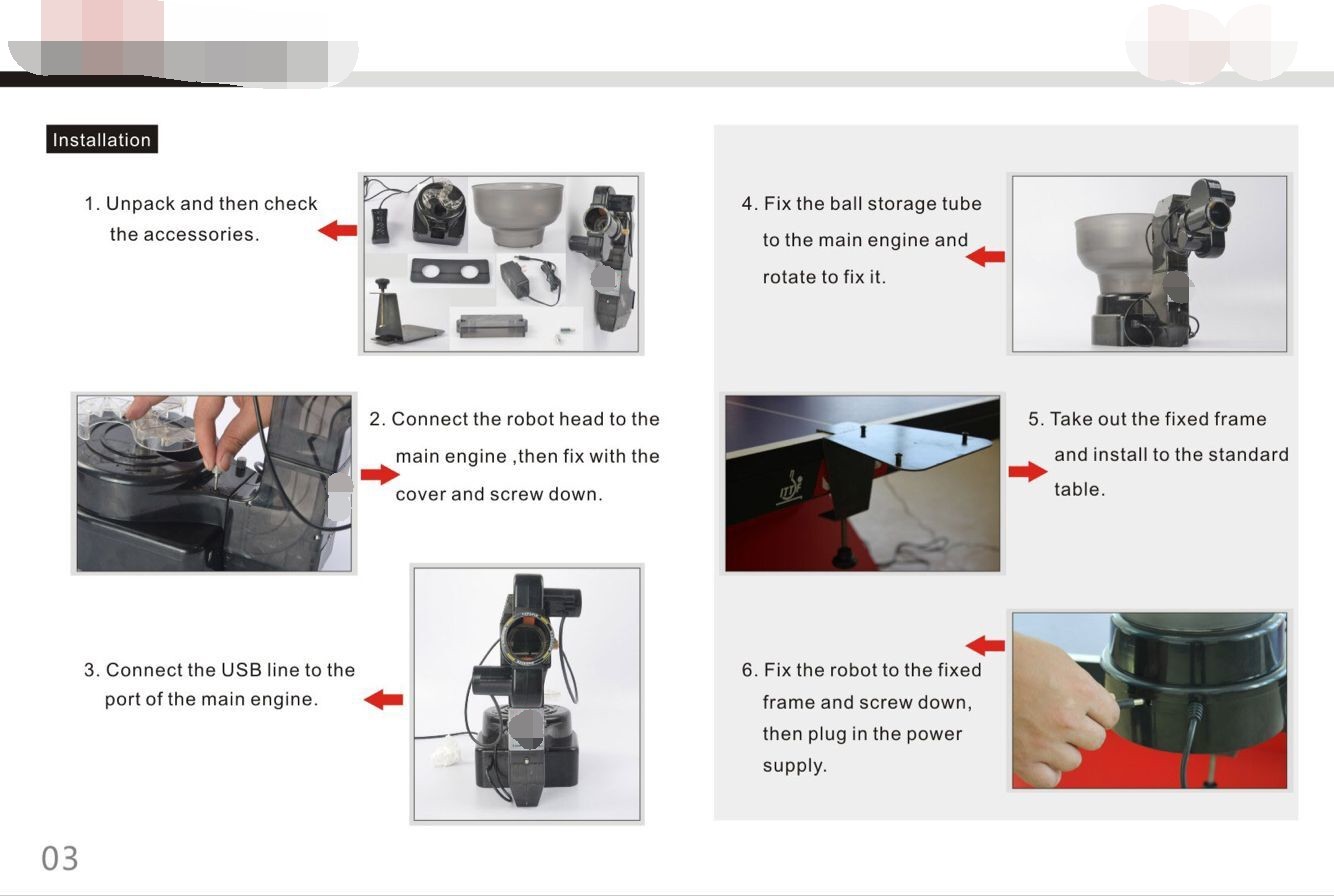 Installation

1. Unpack and then check the accessories.

2. Connect the robot head to the main engine ,then fix with the cover and screw down.

3. Connect the USB line to the port of the main engine.

4. Fix the ball storage tube to the main engine and rotate to fix it.

5. Take out the fixed frame and install to the standard table.

6. Fix the robot to the fixed frame and screw down, then plug in the power supply.

03