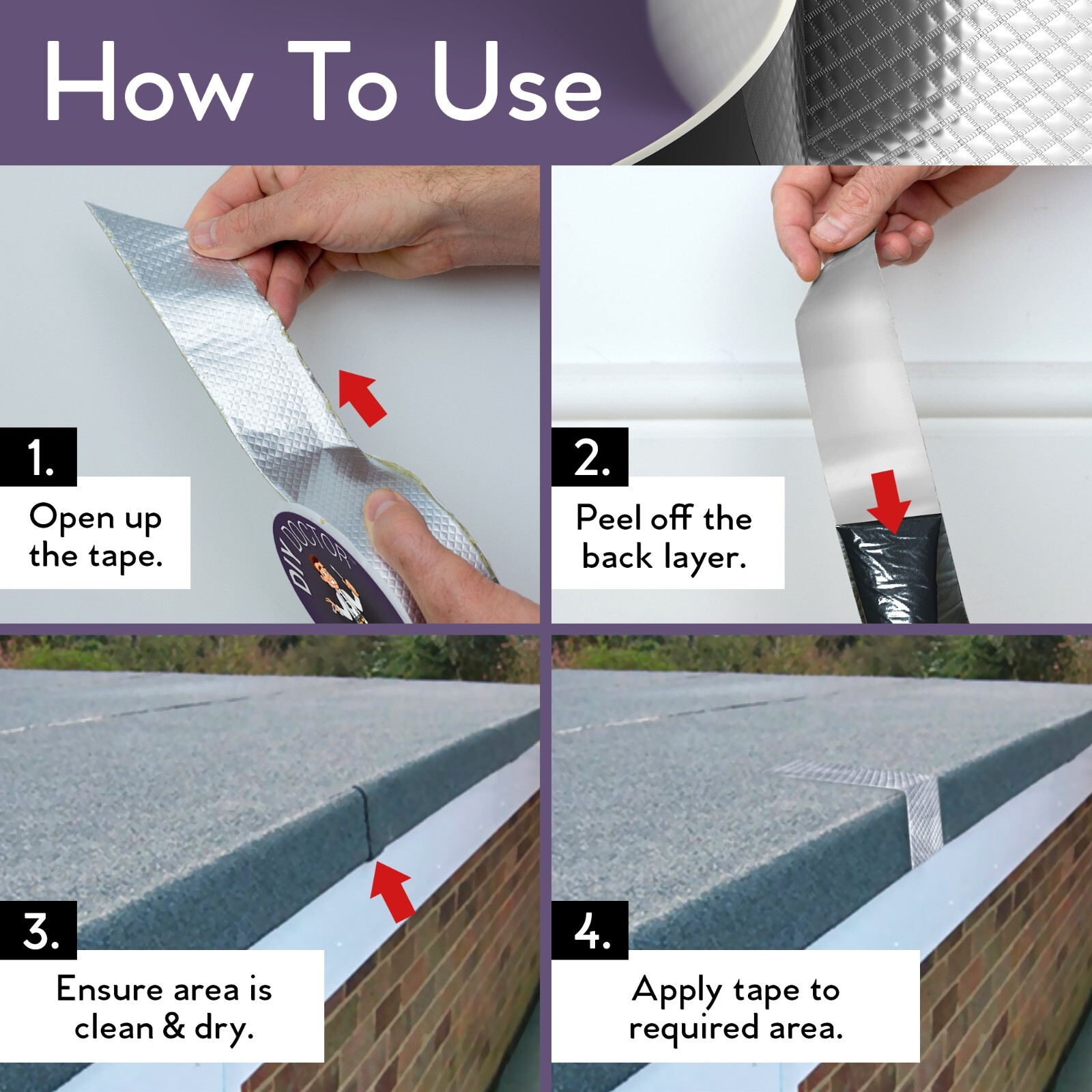 How To Use

1.

Open up the tape.

DIY DOCTOR

2.

Peel off the back layer.

3.

Ensure area is clean & dry.

4.

Apply tape to required area.