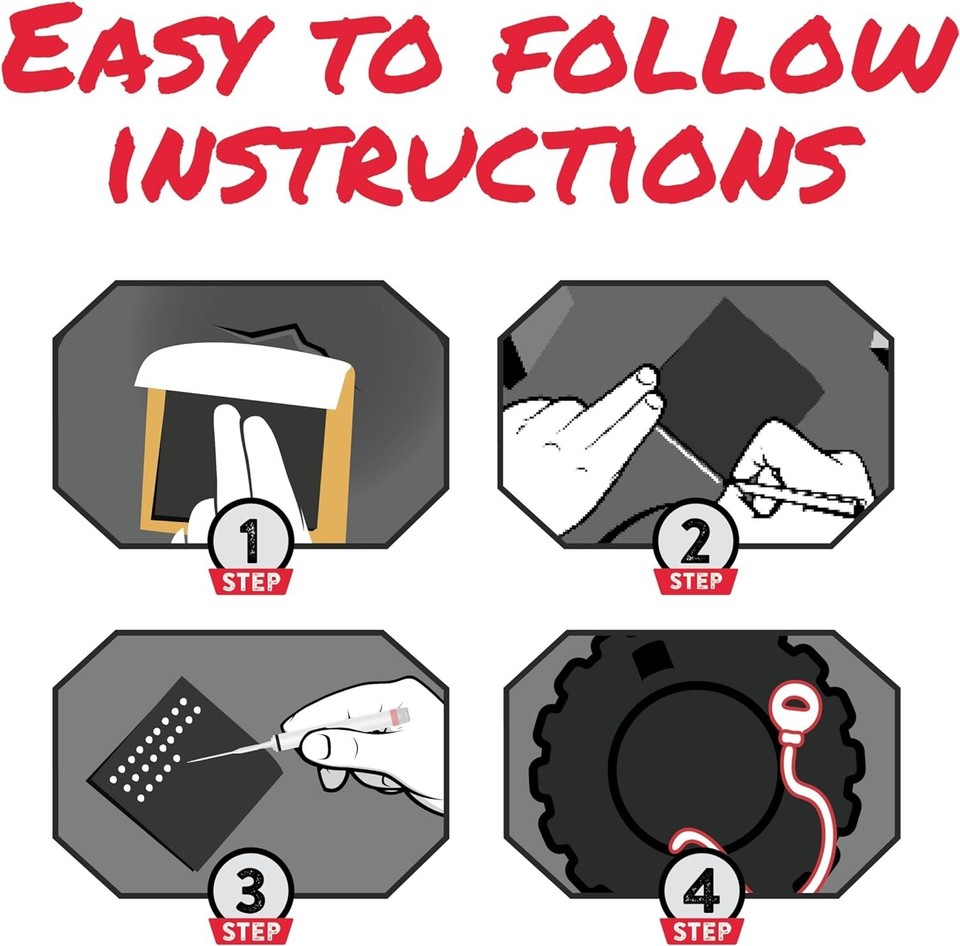 EASY TO FOLLOW INSTRUCTIONS

1
STEP

2
STEP

3
STEP

4
STEP