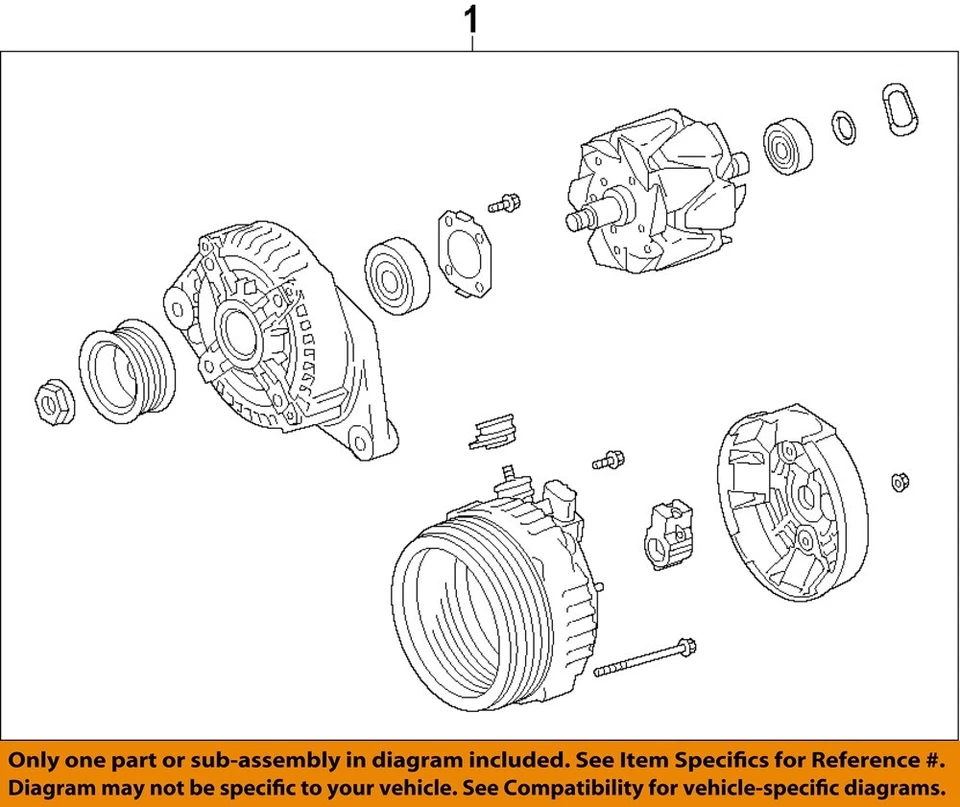 1

Only one part or sub-assembly in diagram included. See Item Specifics for Reference #.
Diagram may not be specific to your vehicle. See Compatibility for vehicle-specific diagrams.