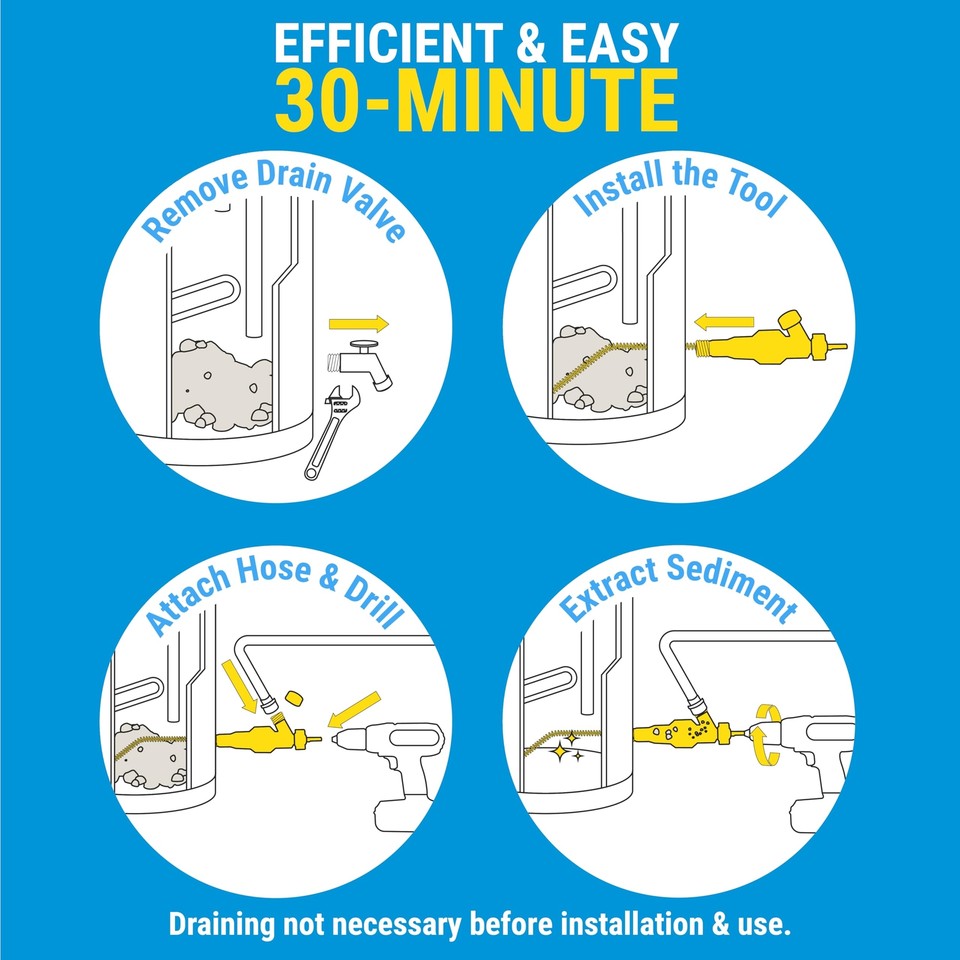 EFFICIENT & EASY
30-MINUTE

Remove Drain Valve

Install the Tool

Attach Hose & Drill

Extract Sediment

Draining not necessary before installation & use.