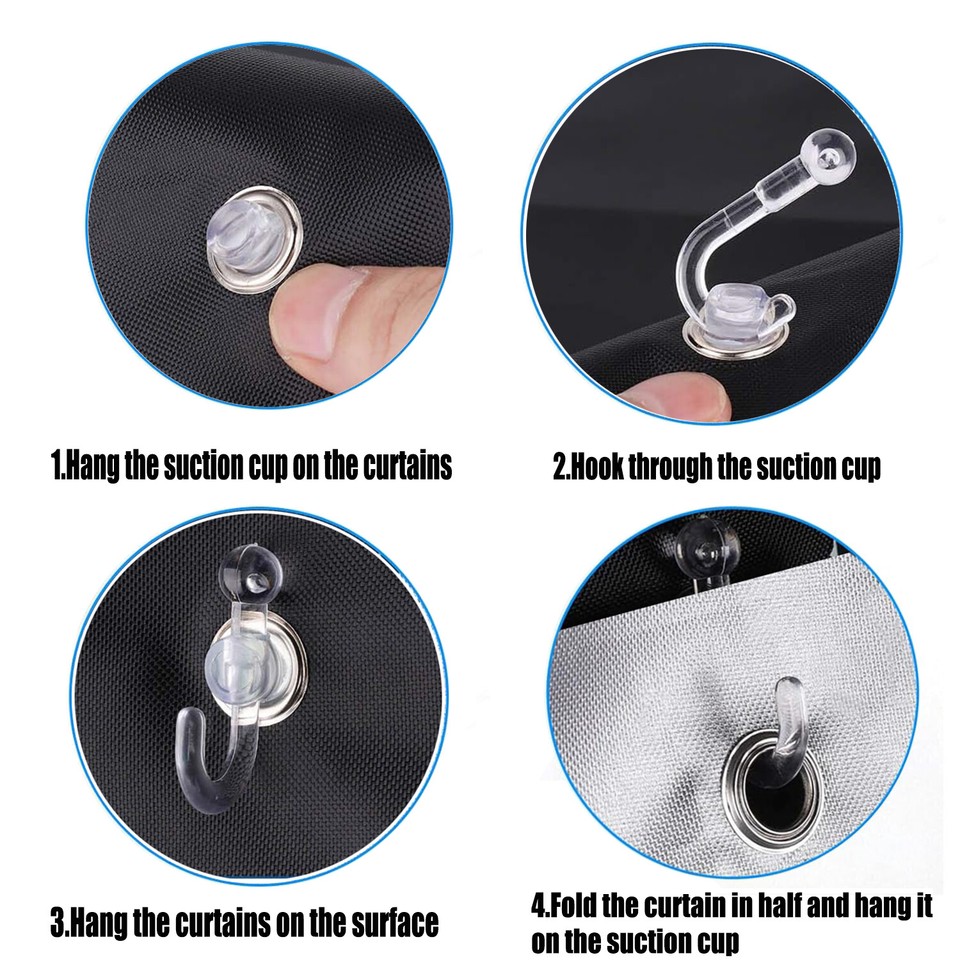 1.Hang the suction cup on the curtains

2.Hook through the suction cup

3.Hang the curtains on the surface

4.Fold the curtain in half and hang it on the suction cup