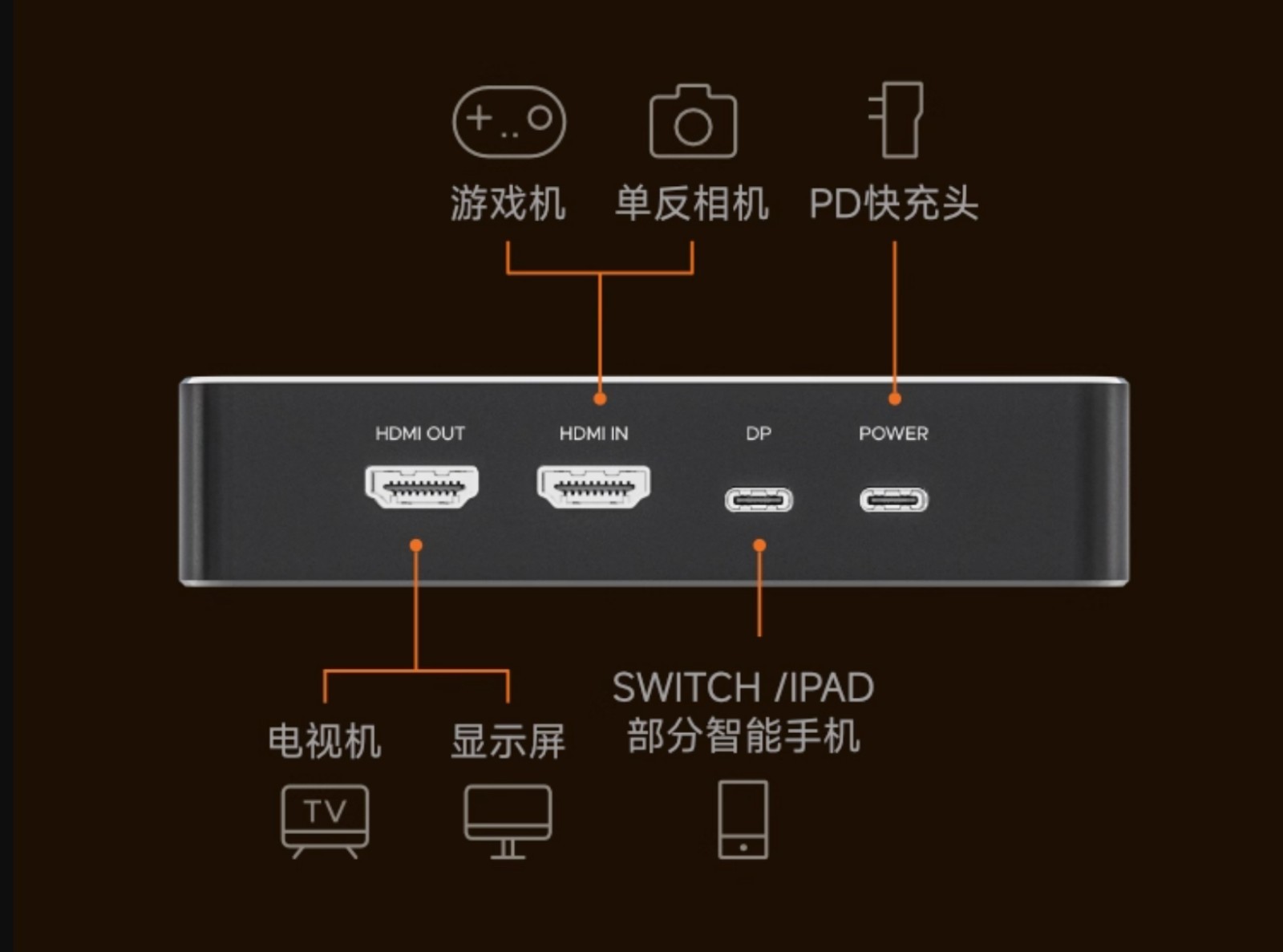 游戏机 单反相机 PD快充头

HDMI OUT HDMI IN DP POWER

电视机 显示屏

SWITCH /IPAD
部分智能手机

TV