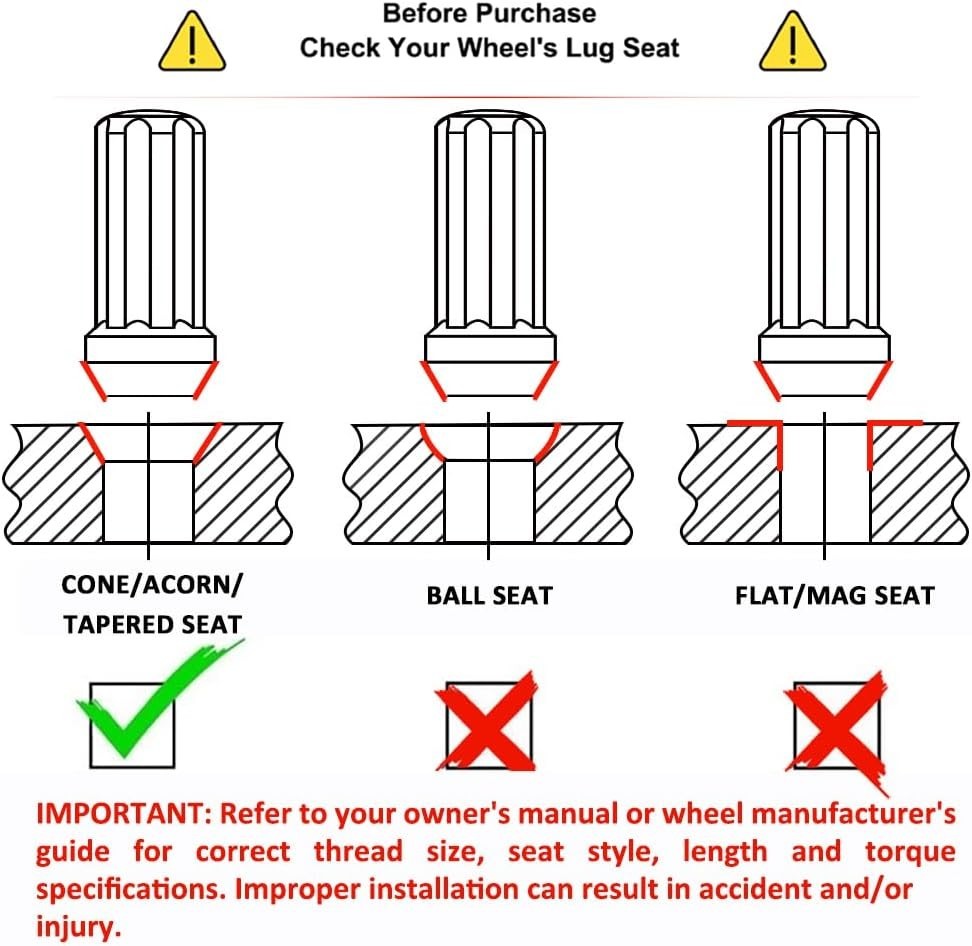 Before Purchase
Check Your Wheel's Lug Seat

CONE/ACORN/
TAPERED SEAT

BALL SEAT

FLAT/MAG SEAT

IMPORTANT: Refer to your owner's manual or wheel manufacturer's guide for correct thread size, seat style, length and torque specifications. Improper installation can result in accident and/or injury.