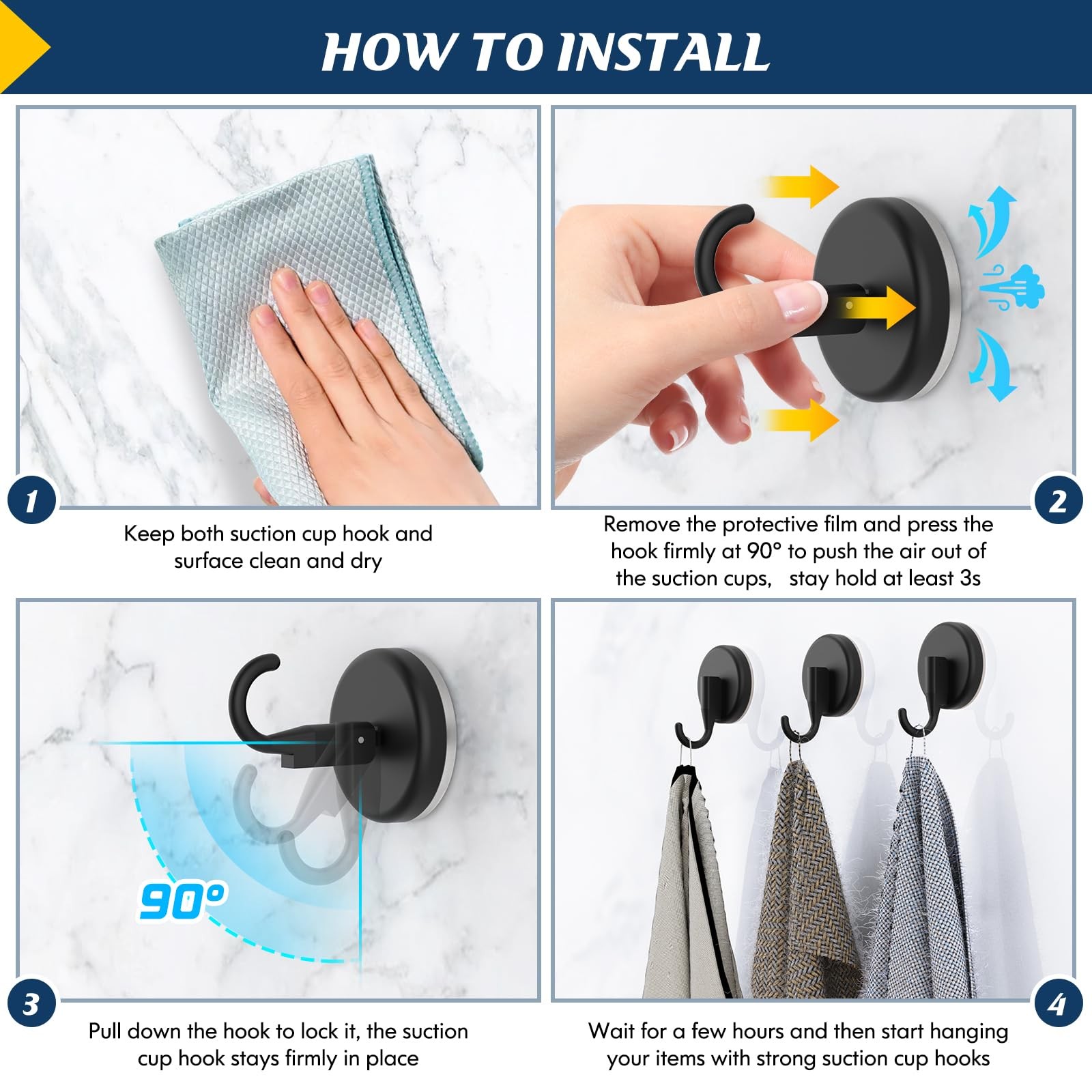 HOW TO INSTALL

1

Keep both suction cup hook and surface clean and dry

2

Remove the protective film and press the hook firmly at 90° to push the air out of the suction cups, stay hold at least 3s

90°

3

Pull down the hook to lock it, the suction cup hook stays firmly in place

4

Wait for a few hours and then start hanging your items with strong suction cup hooks