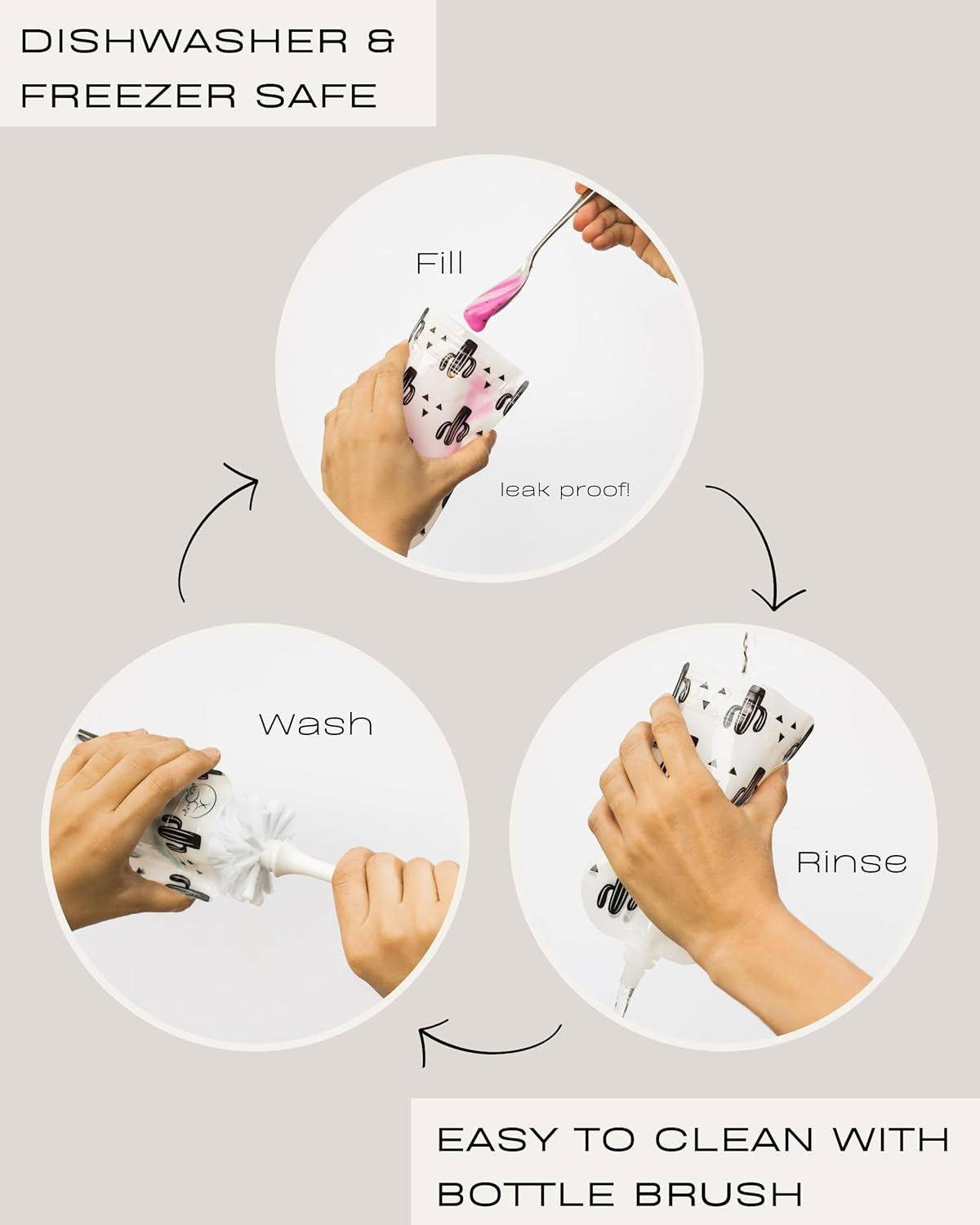 DISHWASHER & FREEZER SAFE

Fill

leak proof!

Wash

Rinse

EASY TO CLEAN WITH BOTTLE BRUSH