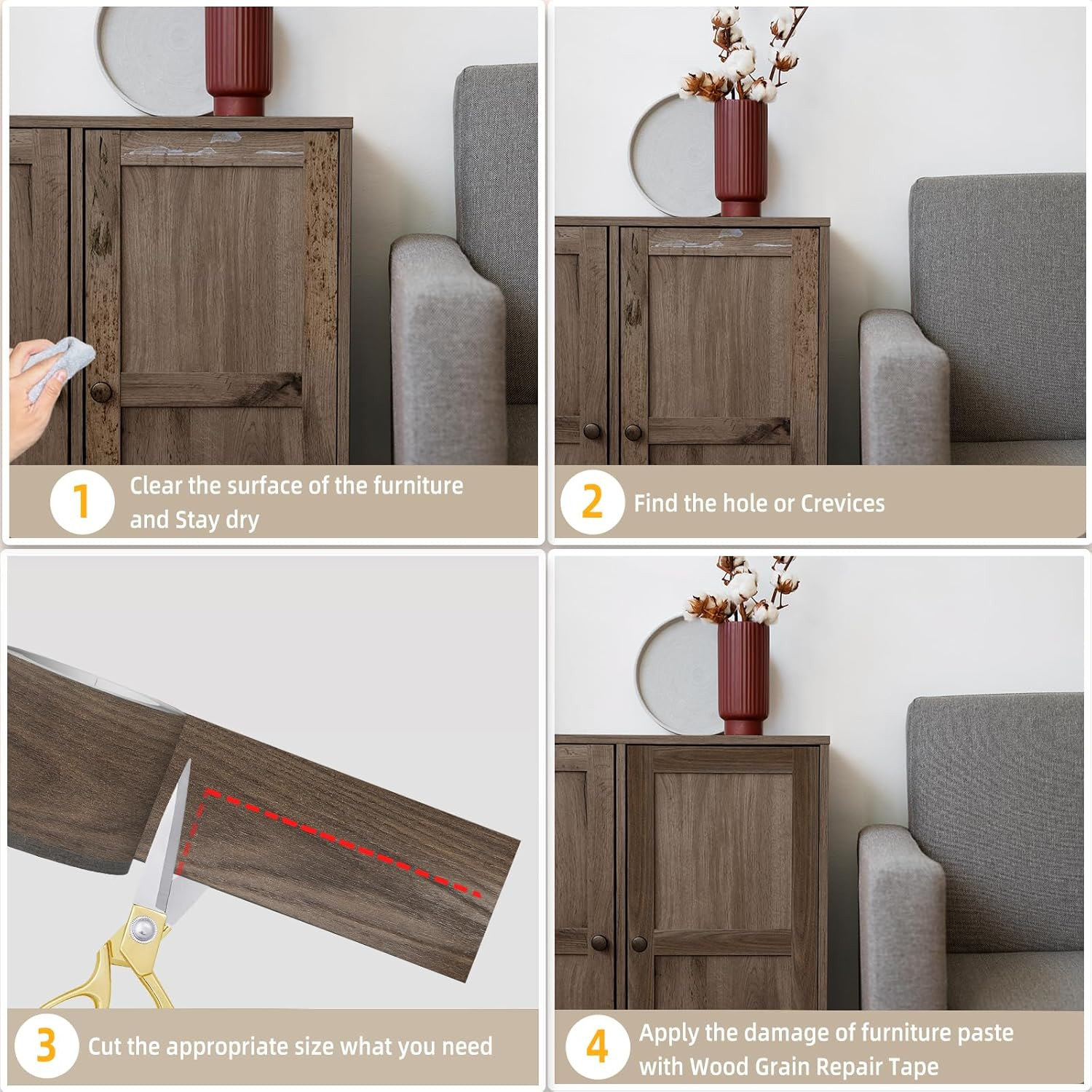 1 Clear the surface of the furniture and Stay dry

2 Find the hole or Crevices

3 Cut the appropriate size what you need

4 Apply the damage of furniture paste with Wood Grain Repair Tape