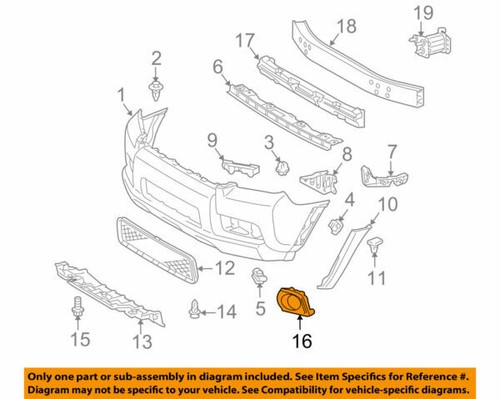 19
18
17
2
6
1
9
3
8
7
4
10
12
11
5
14
15
13
16

Only one part or sub-assembly in diagram included. See Item Specifics for Reference #. Diagram may not be specific to your vehicle. See Compatibility for vehicle-specific diagrams.