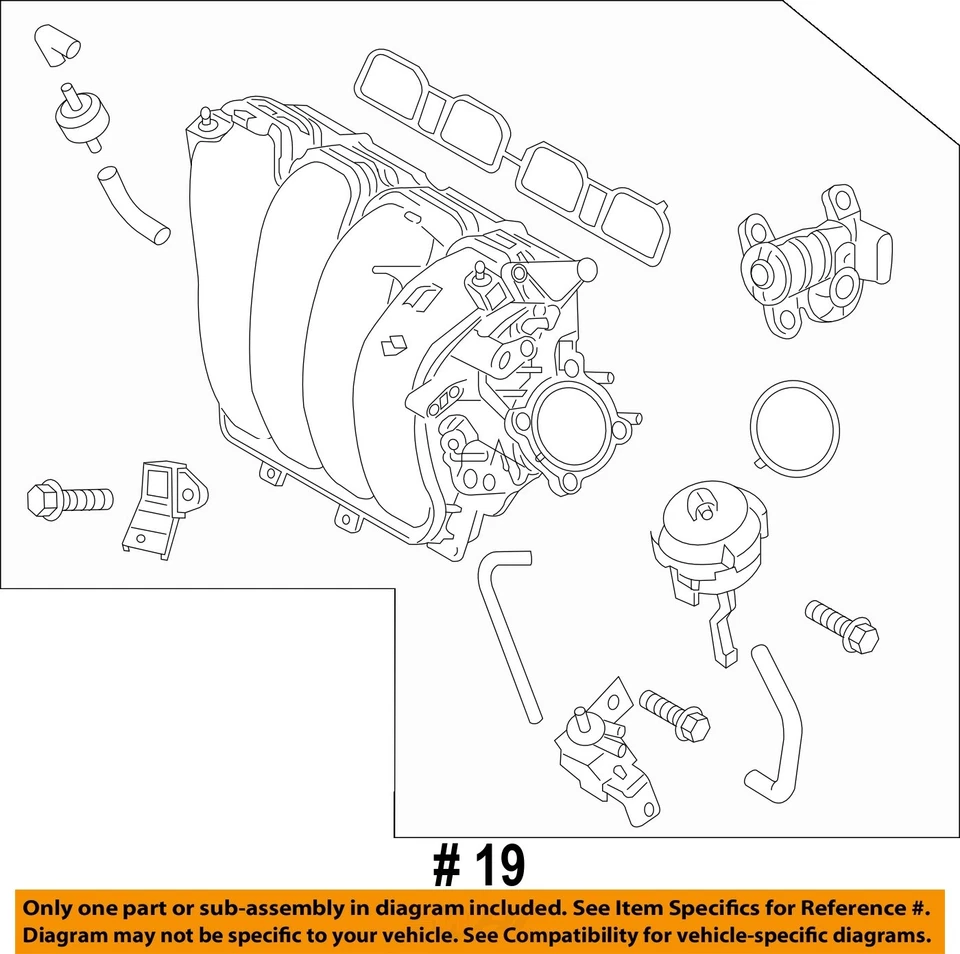 # 19

Only one part or sub-assembly in diagram included. See Item Specifics for Reference #.
Diagram may not be specific to your vehicle. See Compatibility for vehicle-specific diagrams.