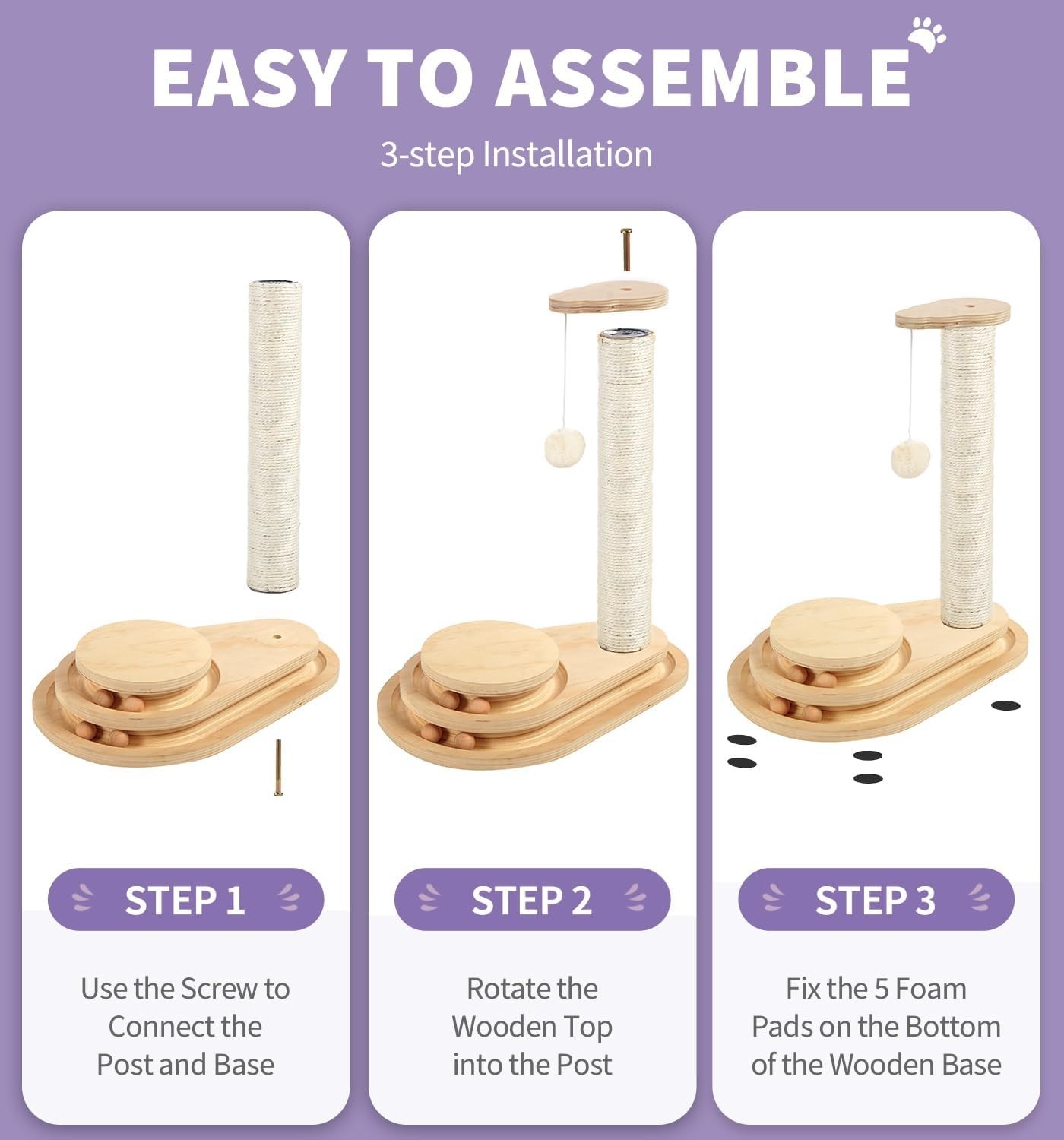 EASY TO ASSEMBLE

3-step Installation

STEP 1

Use the Screw to Connect the Post and Base

STEP 2

Rotate the Wooden Top into the Post

STEP 3

Fix the 5 Foam Pads on the Bottom of the Wooden Base