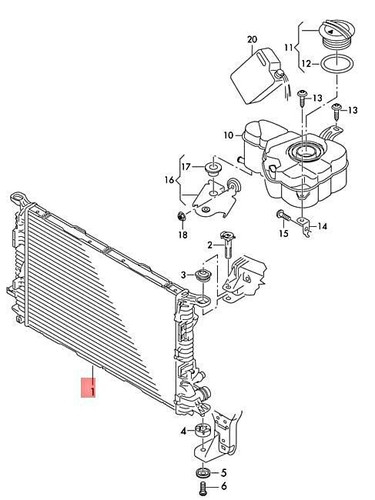 20
11
12
13
13
10
17
16
18
15
14
2
3
1
4
5
6