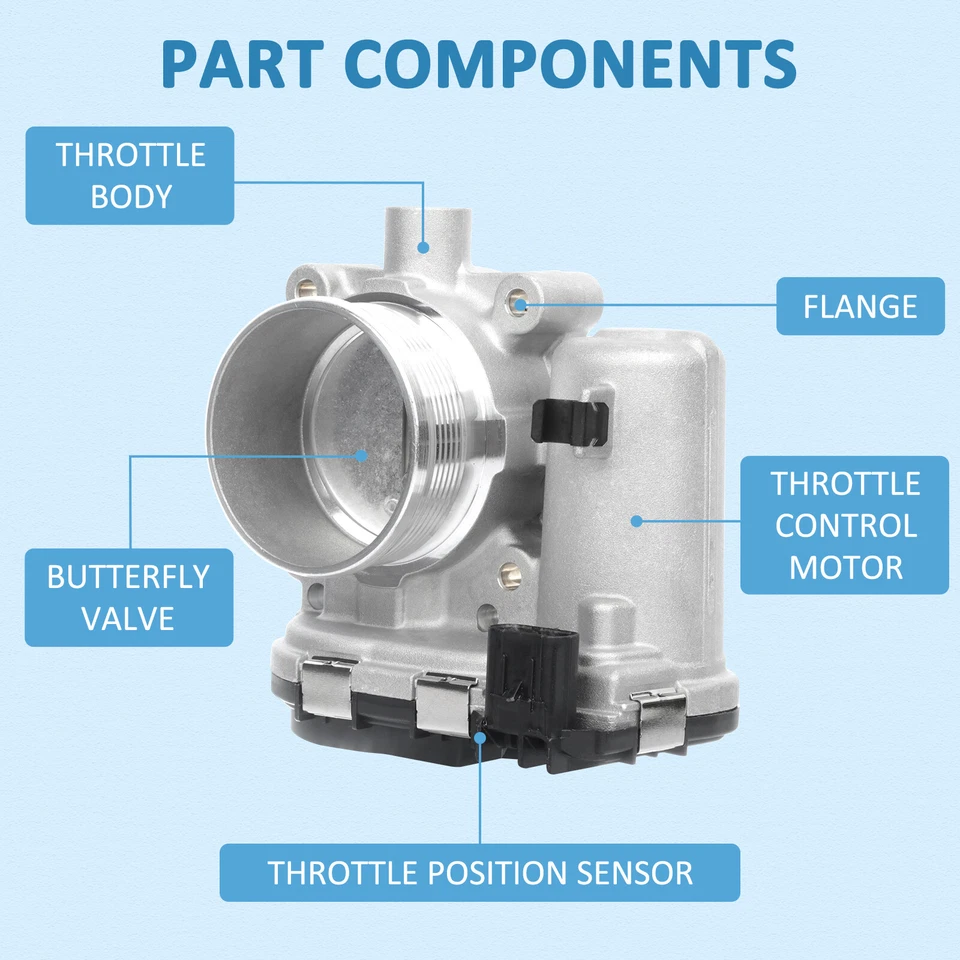 PART COMPONENTS

THROTTLE BODY

FLANGE

THROTTLE CONTROL MOTOR

BUTTERFLY VALVE

THROTTLE POSITION SENSOR