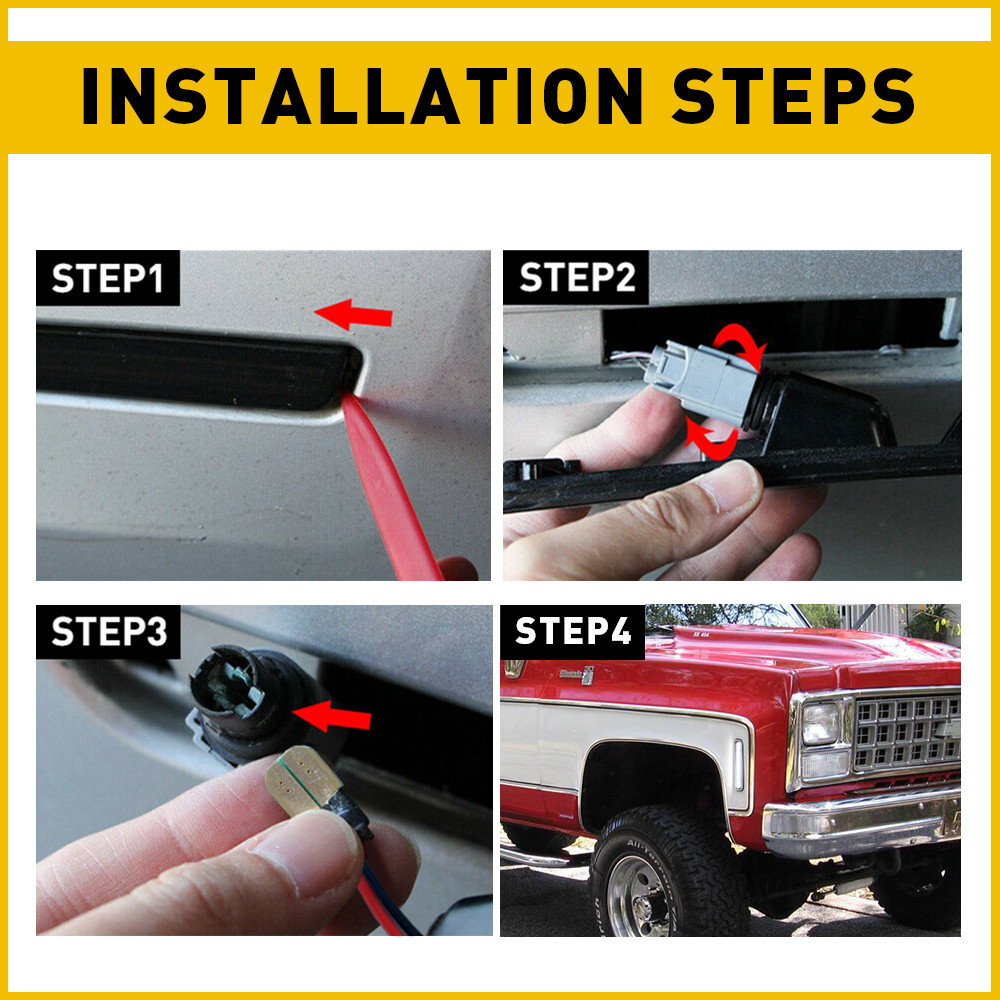 INSTALLATION STEPS

STEP1

STEP2

STEP3

STEP4