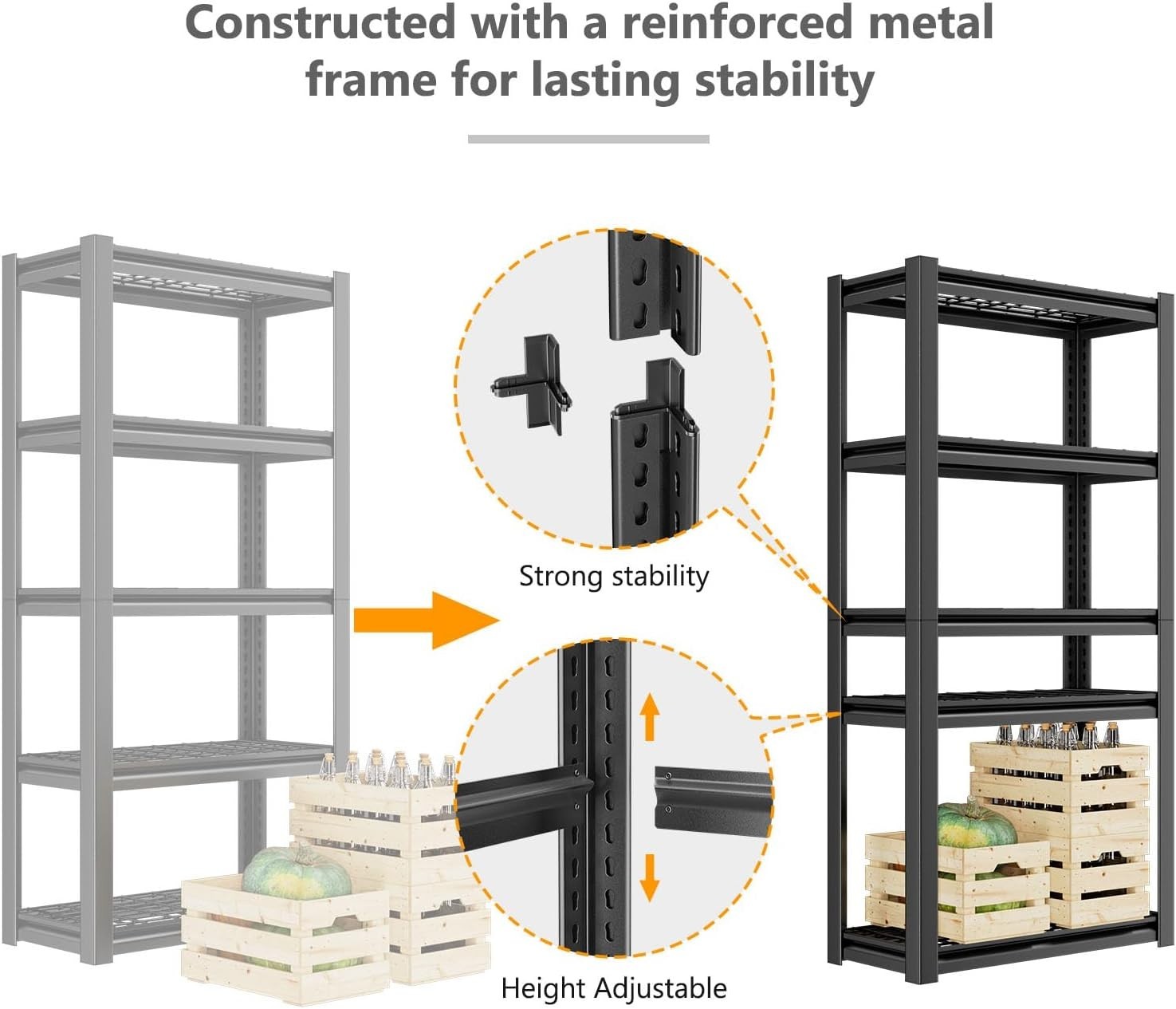 Constructed with a reinforced metal frame for lasting stability

Strong stability

Height Adjustable