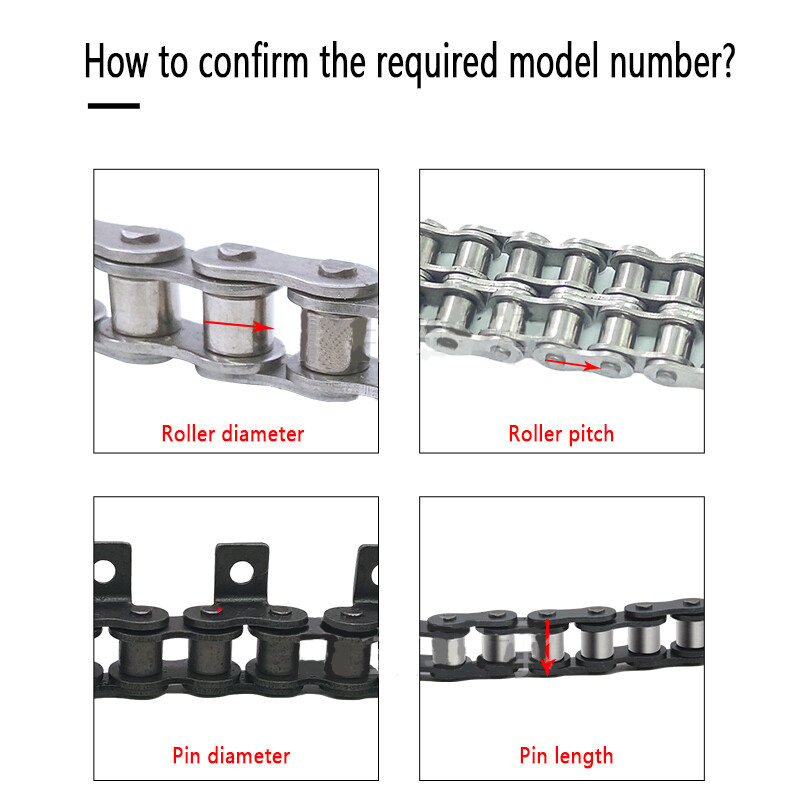 How to confirm the required model number?

Roller diameter

Roller pitch

Pin diameter

Pin length