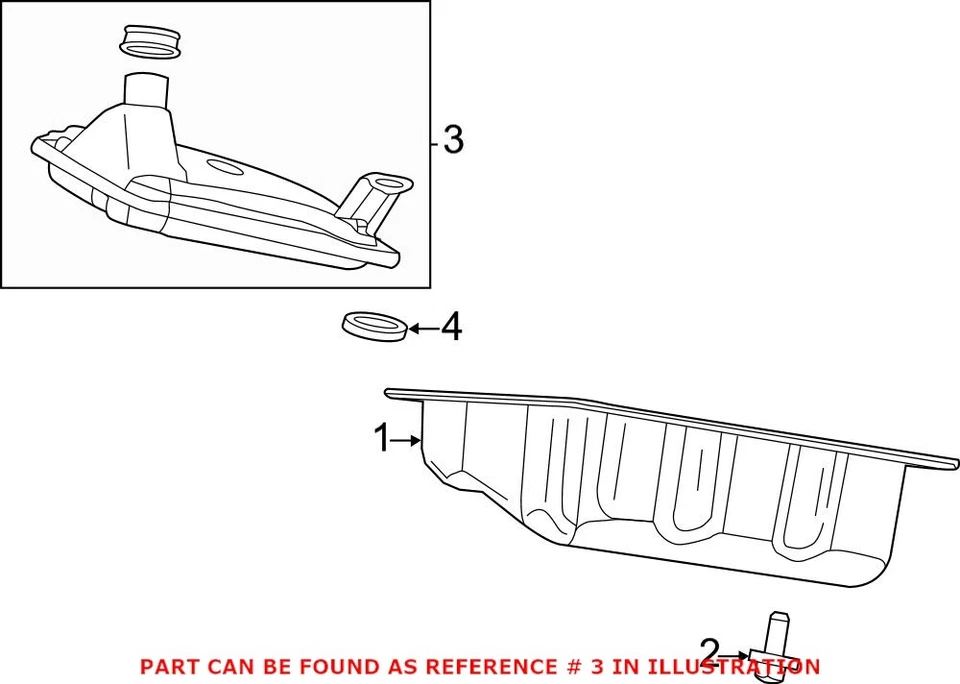 3

4

1

2

PART CAN BE FOUND AS REFERENCE # 3 IN ILLUSTRATION