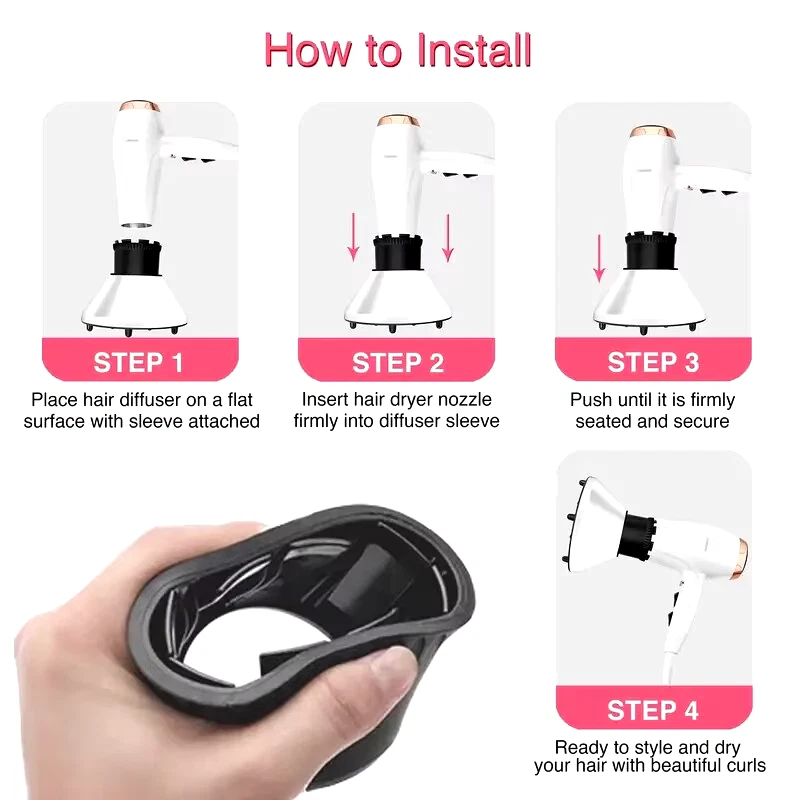 How to Install

STEP 1

Place hair diffuser on a flat surface with sleeve attached

STEP 2

Insert hair dryer nozzle firmly into diffuser sleeve

STEP 3

Push until it is firmly seated and secure

STEP 4

Ready to style and dry your hair with beautiful curls