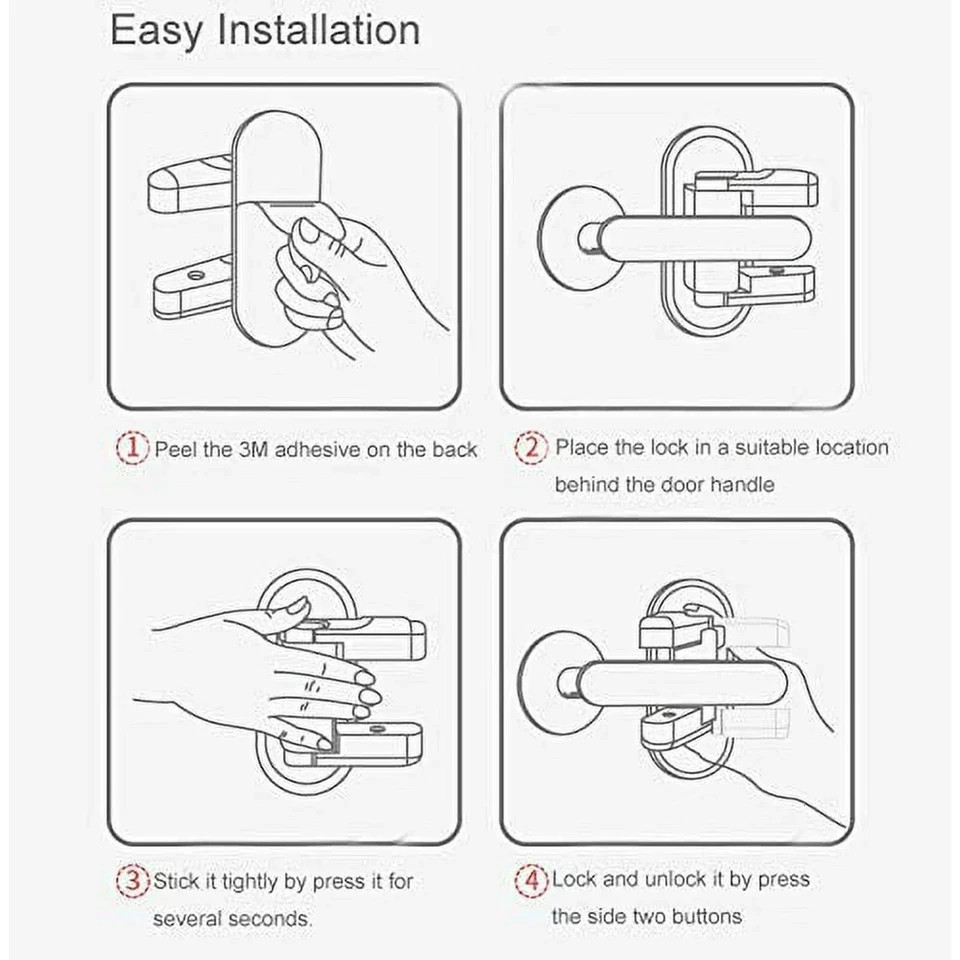 Easy Installation

1 Peel the 3M adhesive on the back

2 Place the lock in a suitable location behind the door handle

3 Stick it tightly by press it for several seconds.

4 Lock and unlock it by press the side two buttons