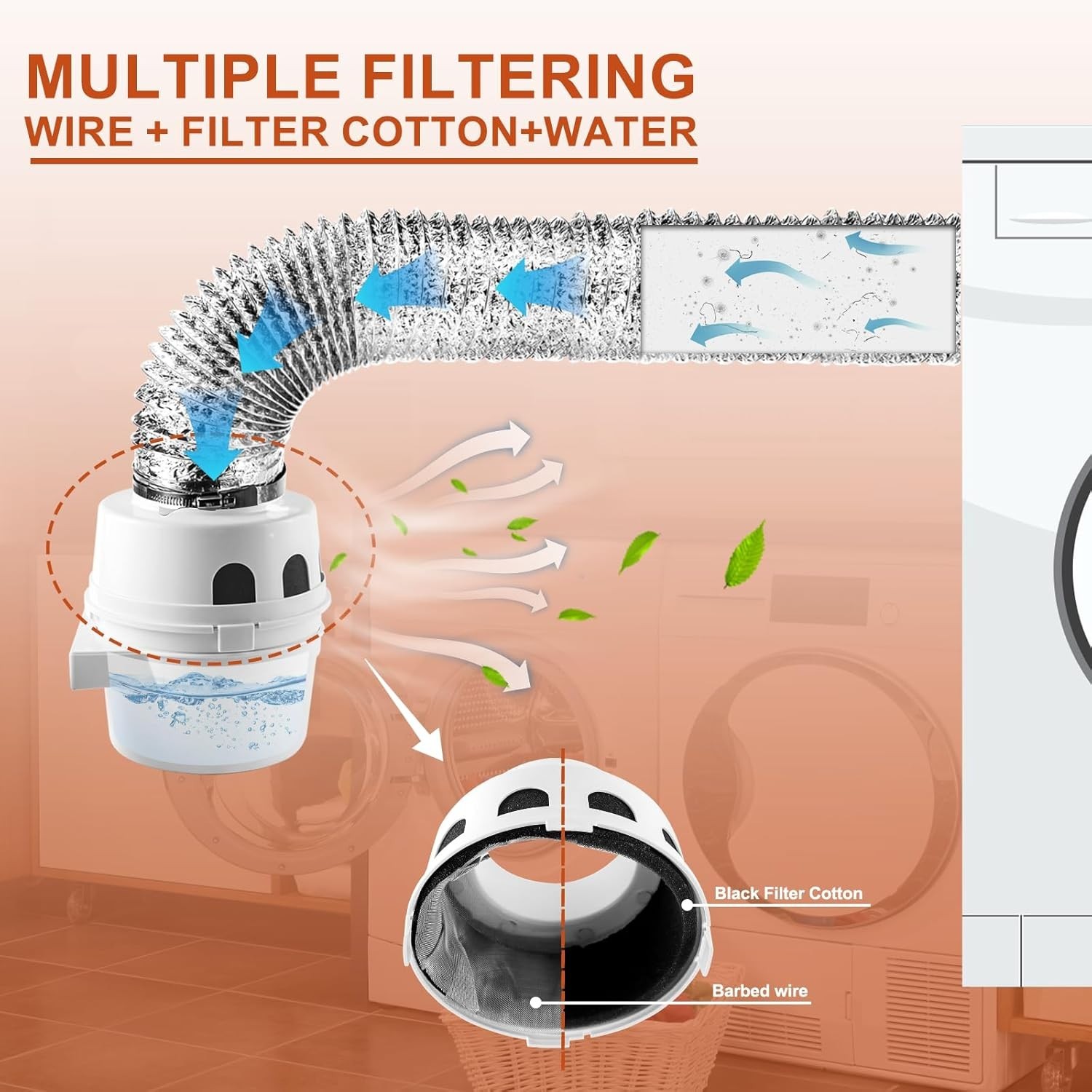 MULTIPLE FILTERING
WIRE + FILTER COTTON+WATER

Black Filter Cotton

Barbed wire